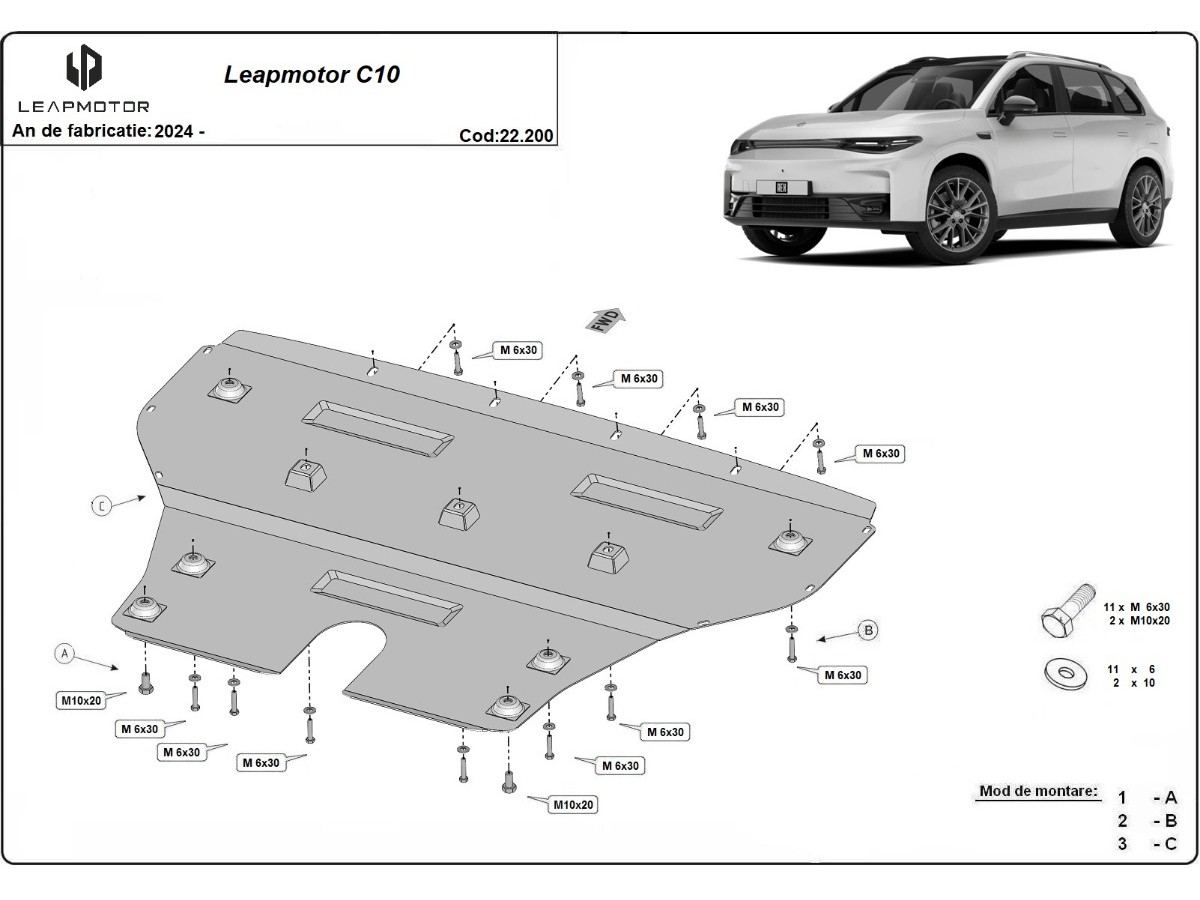 LEAPMOTOR
Leapmotor C10
An de fabricatie: 2024 -
Cod:22.200

FWD

M 6x30
M 6x30
M 6x30
M 6x30

C

B
M 6x30

A
M10x20
M 6x30
M 6x30
M 6x30
M 6x30
M 6x30
M10x20

11 x M 6x30
2 x M10x20

11 x 6
2 x 10

Mod de montare:
1 - A
2 - B
3 - C