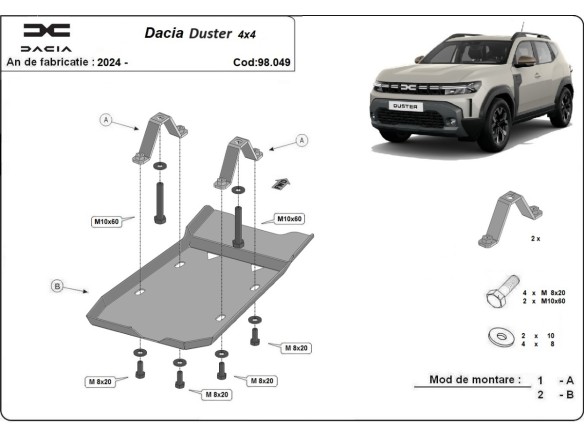 DACIA

Dacia Duster 4x4

An de fabricatie : 2024 -

Cod:98.049

DUSTER

A

A

M10x60

M10x60

B

M 8x20

M 8x20

M 8x20

M 8x20

2 x

4 x M 8x20
2 x M10x60

2 x 10
4 x 8

Mod de montare : 1 - A
2 - B