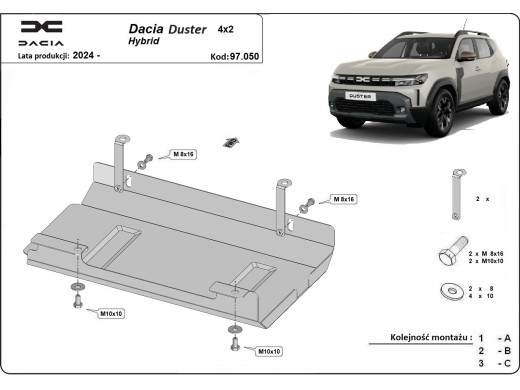 DACIA

Dacia Duster 4x2
Hybrid

Lata produkcji: 2024 -

Kod: 97.050

DUSTER

M 8x16

M 8x16

M10x10

M10x10

2 x

2 x M 8x16
2 x M10x10

2 x 8
4 x 10

Kolejność montażu :
1 - A
2 - B
3 - C