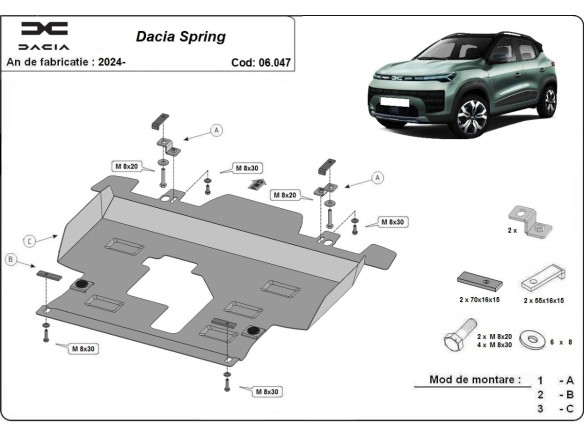 DACIA

Dacia Spring

An de fabricatie : 2024-

Cod: 06.047

A

M 8x20

M 8x30

A

M 8x20

M 8x30

C

B

M 8x30

M 8x30

2 x

2 x 70x16x15

2 x 55x16x15

2 x M 8x20
4 x M 8x30

6 x 8

Mod de montare : 1 - A
2 - B
3 - C