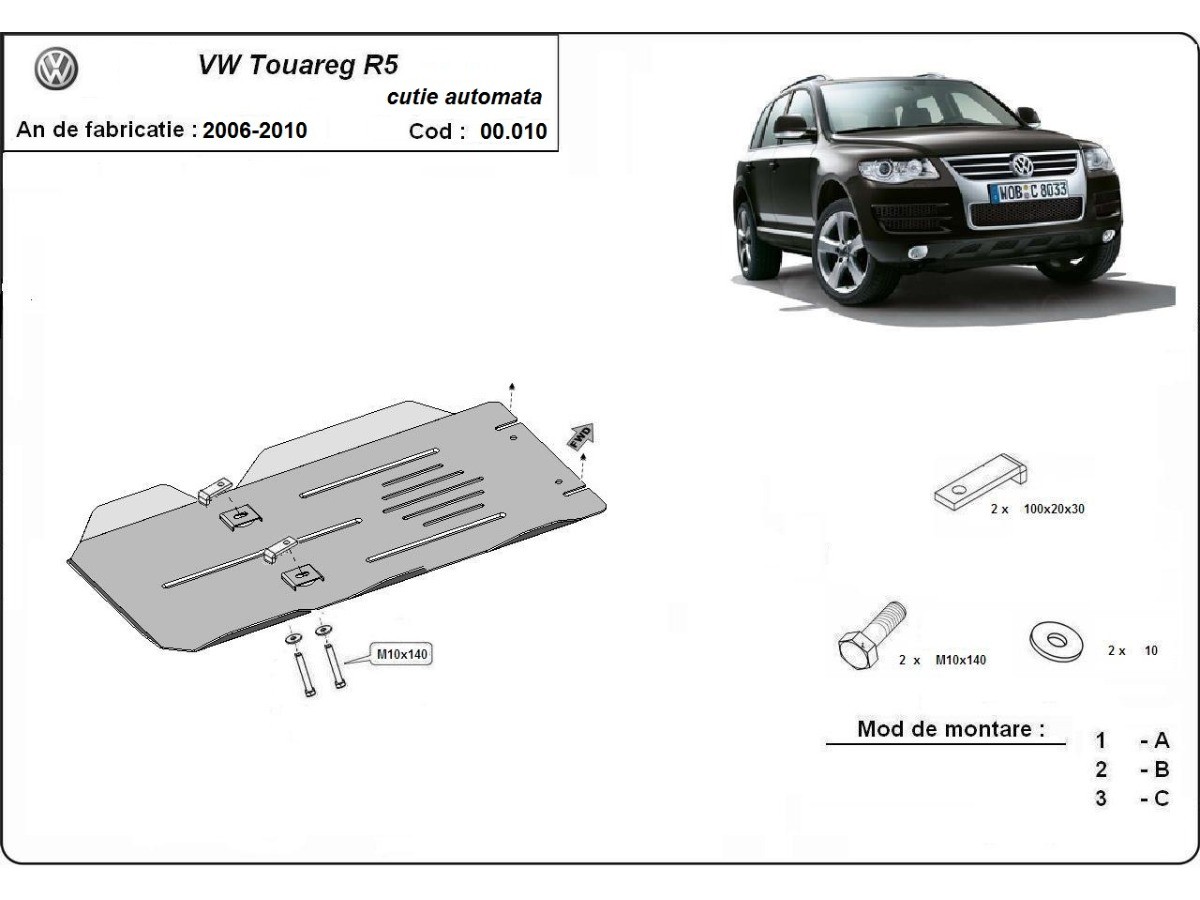 VW Touareg R5
cutie automata
An de fabricatie : 2006-2010 Cod : 00.010

WOB C 8033

FWD

M10x140

2 x 100x20x30

2 x M10x140

2 x 10

Mod de montare :

1 - A
2 - B
3 - C