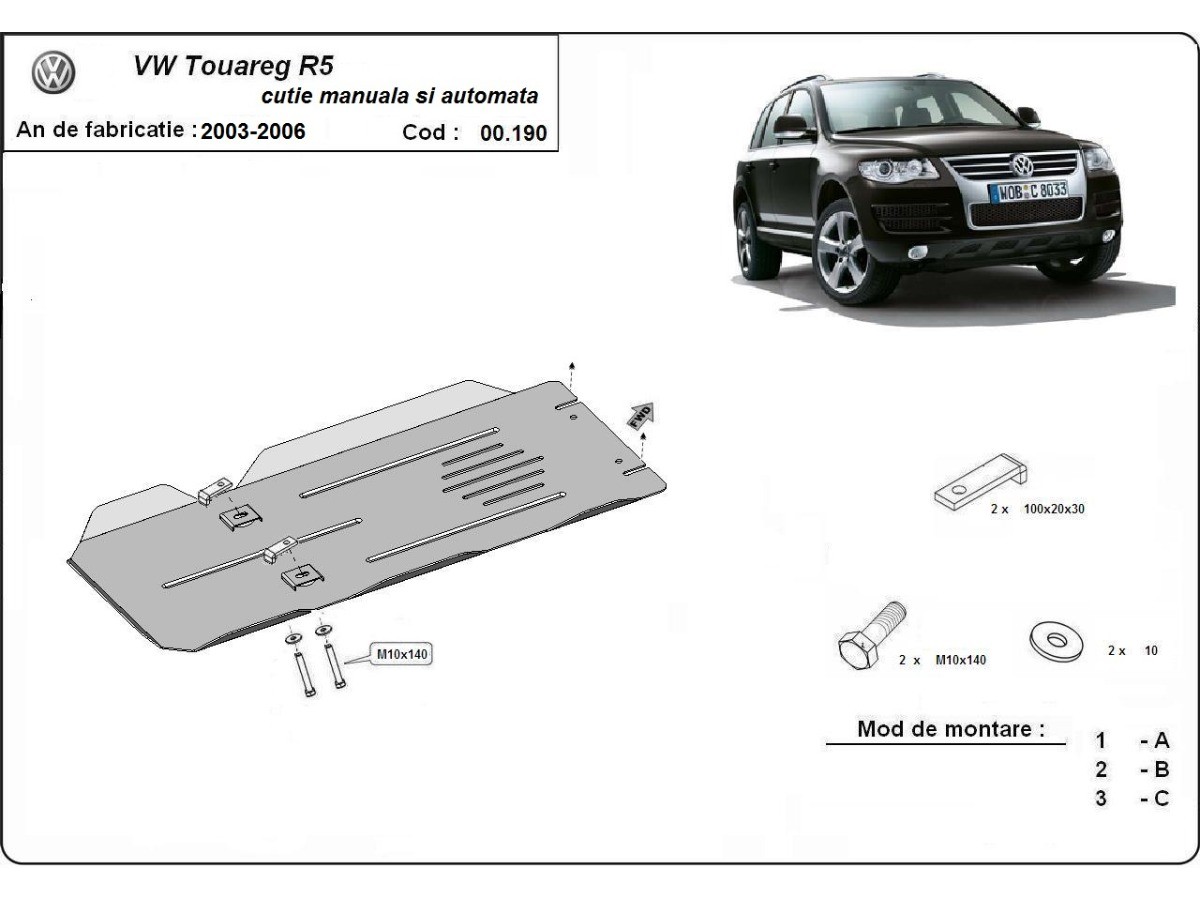 VW Touareg R5
cutie manuala si automata
An de fabricatie : 2003-2006 Cod : 00.190

WOB C 8033

FWD

M10x140

2 x 100x20x30

2 x M10x140

2 x 10

Mod de montare :
1 - A
2 - B
3 - C