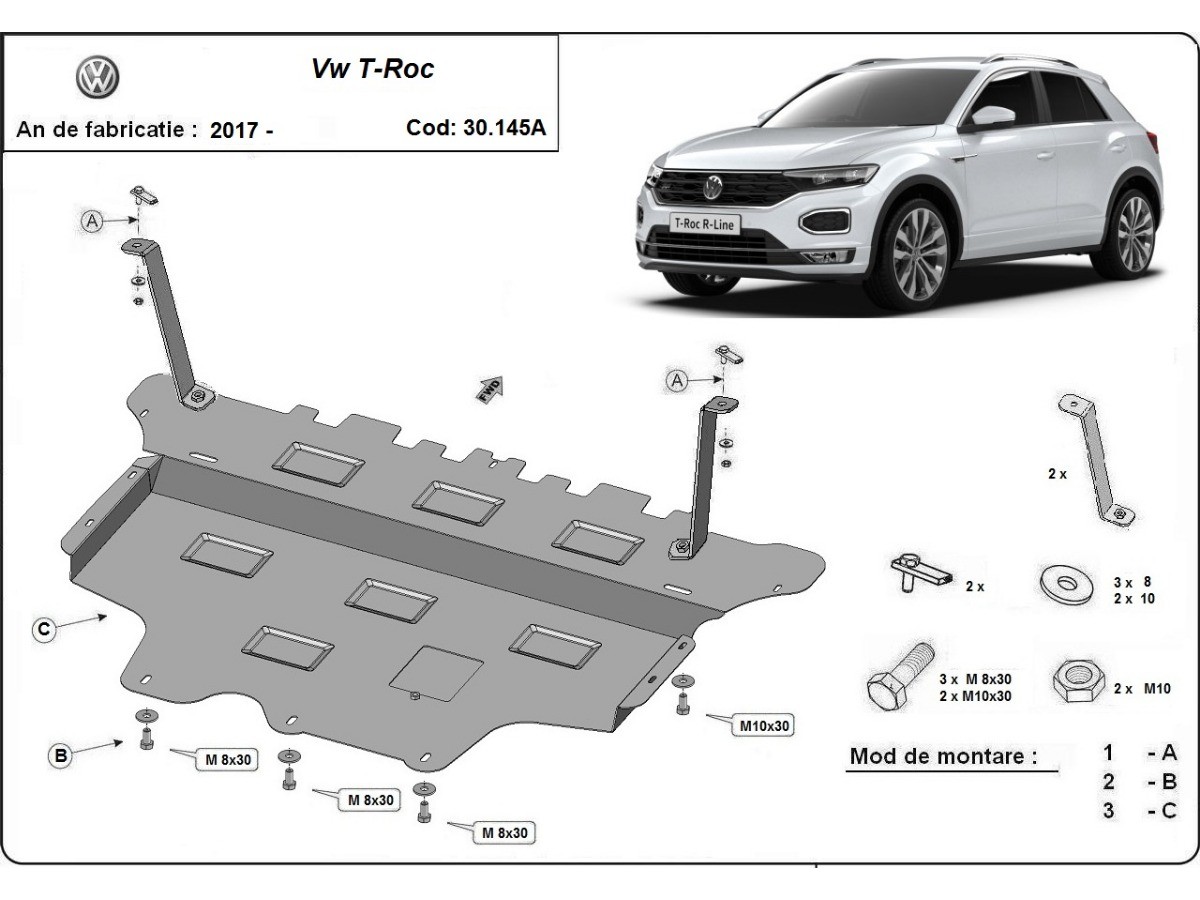 Vw T-Roc

An de fabricatie : 2017 -

Cod: 30.145A

T-Roc R-Line

A

A

FWD

C

B

M 8x30

M 8x30

M 8x30

M10x30

2 x

2 x

3 x 8
2 x 10

3 x M 8x30
2 x M10x30

2 x M10

Mod de montare :

1 - A
2 - B
3 - C