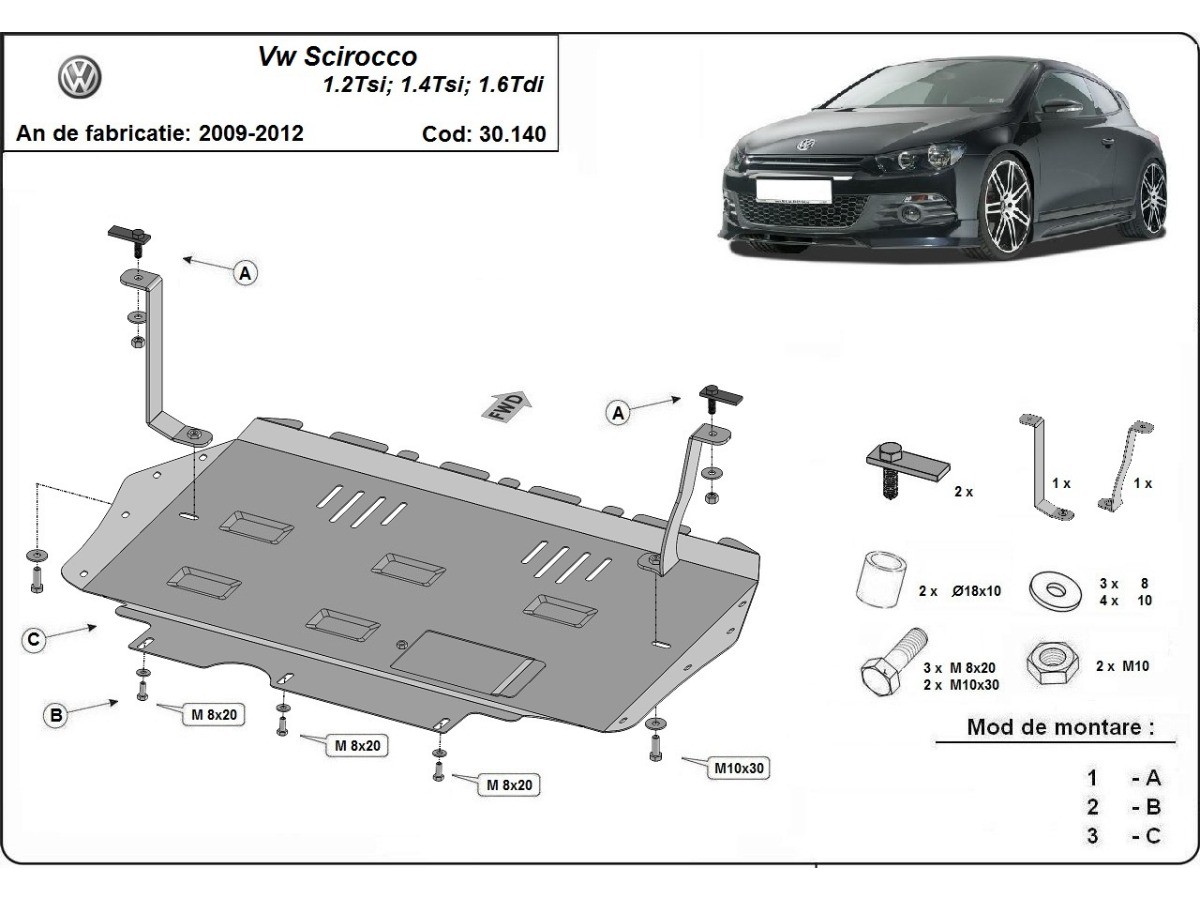 Vw Scirocco
1.2Tsi; 1.4Tsi; 1.6Tdi

An de fabricatie: 2009-2012

Cod: 30.140

A

FWD

A

C

B

M 8x20

M 8x20

M 8x20

M10x30

2 x

1 x

1 x

2 x Ø18x10

3 x 8
4 x 10

3 x M 8x20
2 x M10x30

2 x M10

Mod de montare :

1 - A
2 - B
3 - C