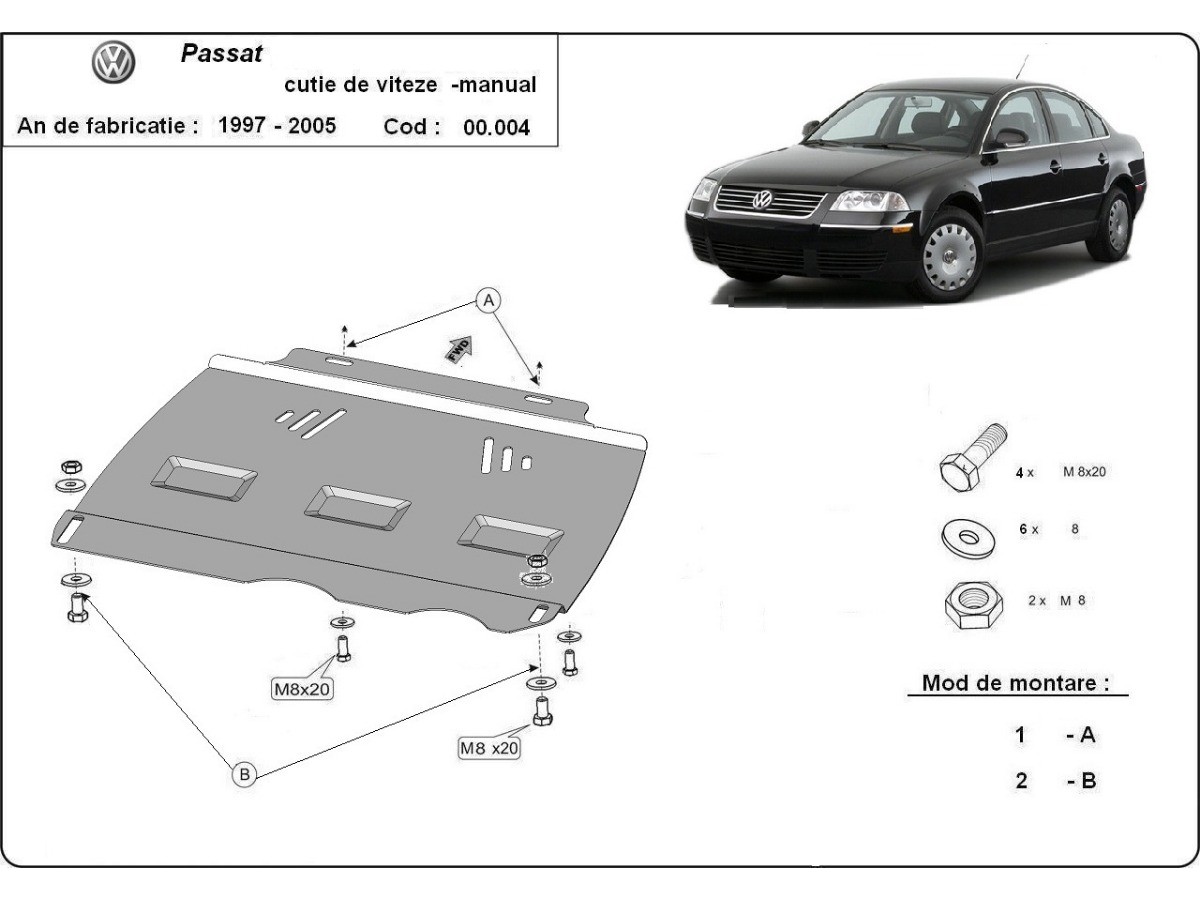 Passat

cutie de viteze -manual

An de fabricatie : 1997 - 2005 Cod : 00.004

A

FWD

M8x20

M8 x20

B

4 x M 8x20

6 x 8

2 x M 8

Mod de montare :

1 - A

2 - B