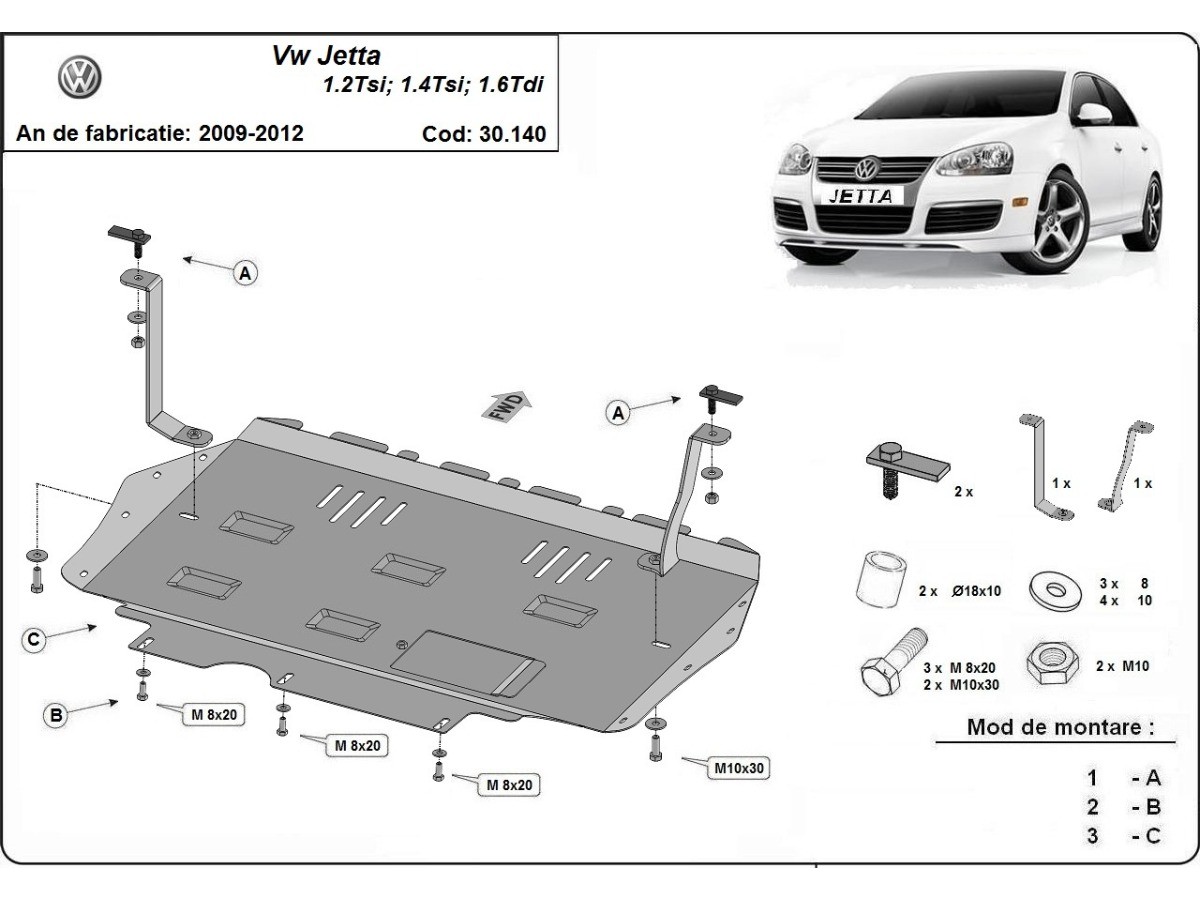 Vw Jetta
1.2Tsi; 1.4Tsi; 1.6Tdi

An de fabricatie: 2009-2012

Cod: 30.140

JETTA

A

FWD

A

C

B

M 8x20

M 8x20

M 8x20

M10x30

2 x

1 x

1 x

2 x Ø18x10

3 x 8
4 x 10

3 x M 8x20
2 x M10x30

2 x M10

Mod de montare :

1 - A
2 - B
3 - C