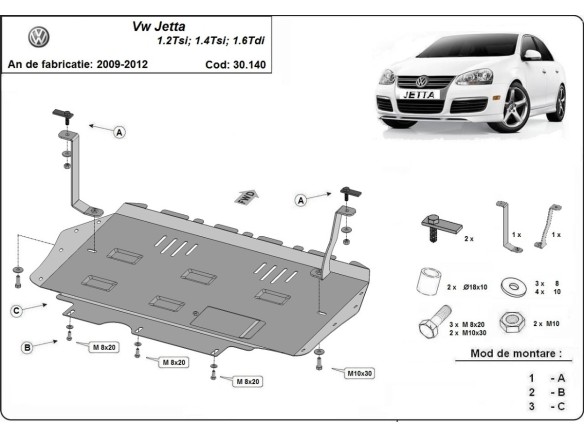 Vw Jetta
1.2Tsi; 1.4Tsi; 1.6Tdi

An de fabricatie: 2009-2012

Cod: 30.140

JETTA

A

FWD

A

C

B

M 8x20

M 8x20

M 8x20

M10x30

2 x

1 x

1 x

2 x Ø18x10

3 x 8
4 x 10

3 x M 8x20
2 x M10x30

2 x M10

Mod de montare :

1 - A
2 - B
3 - C