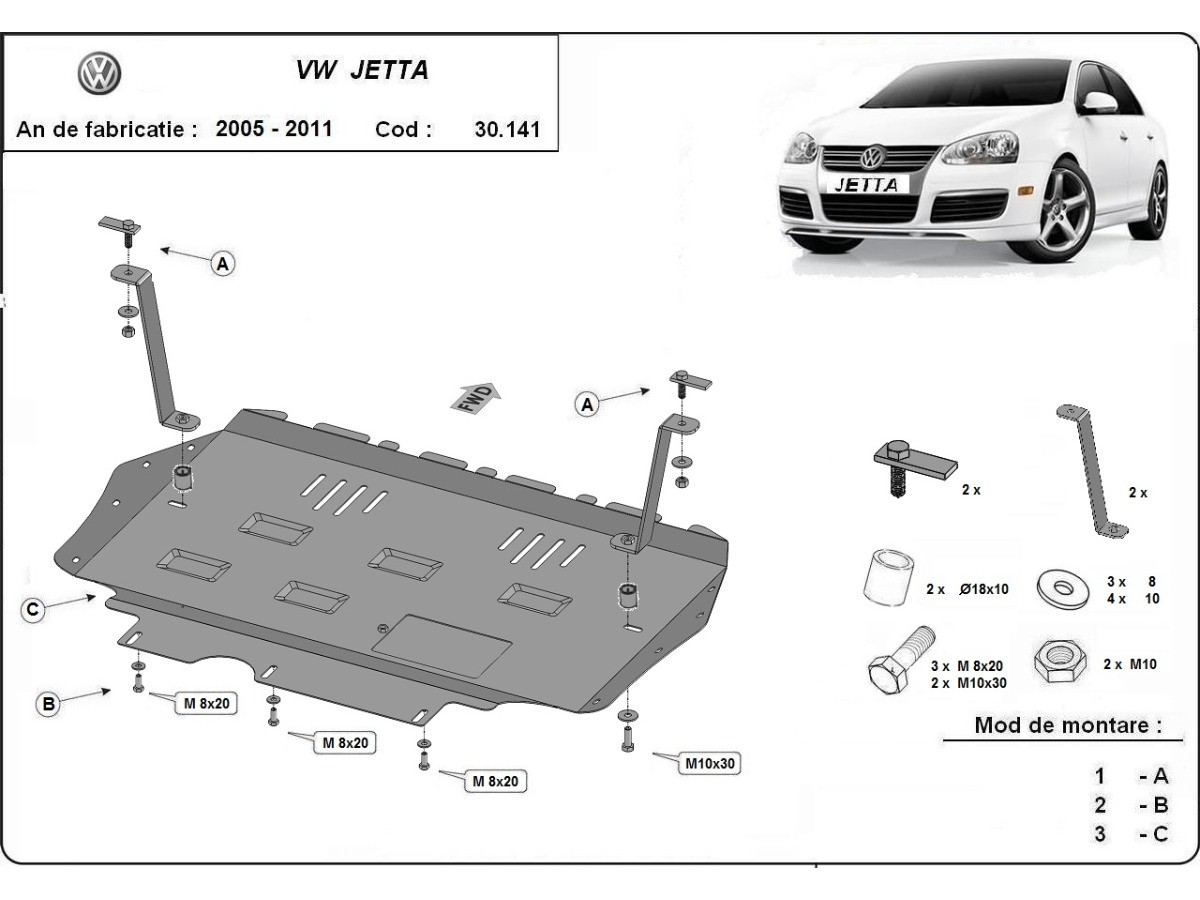 VW JETTA

An de fabricatie : 2005 - 2011 Cod : 30.141

JETTA

A

FWD

A

C

B

M 8x20

M 8x20

M 8x20

M10x30

2 x

2 x

2 x Ø18x10

3 x 8
4 x 10

3 x M 8x20
2 x M10x30

2 x M10

Mod de montare :

1 - A
2 - B
3 - C