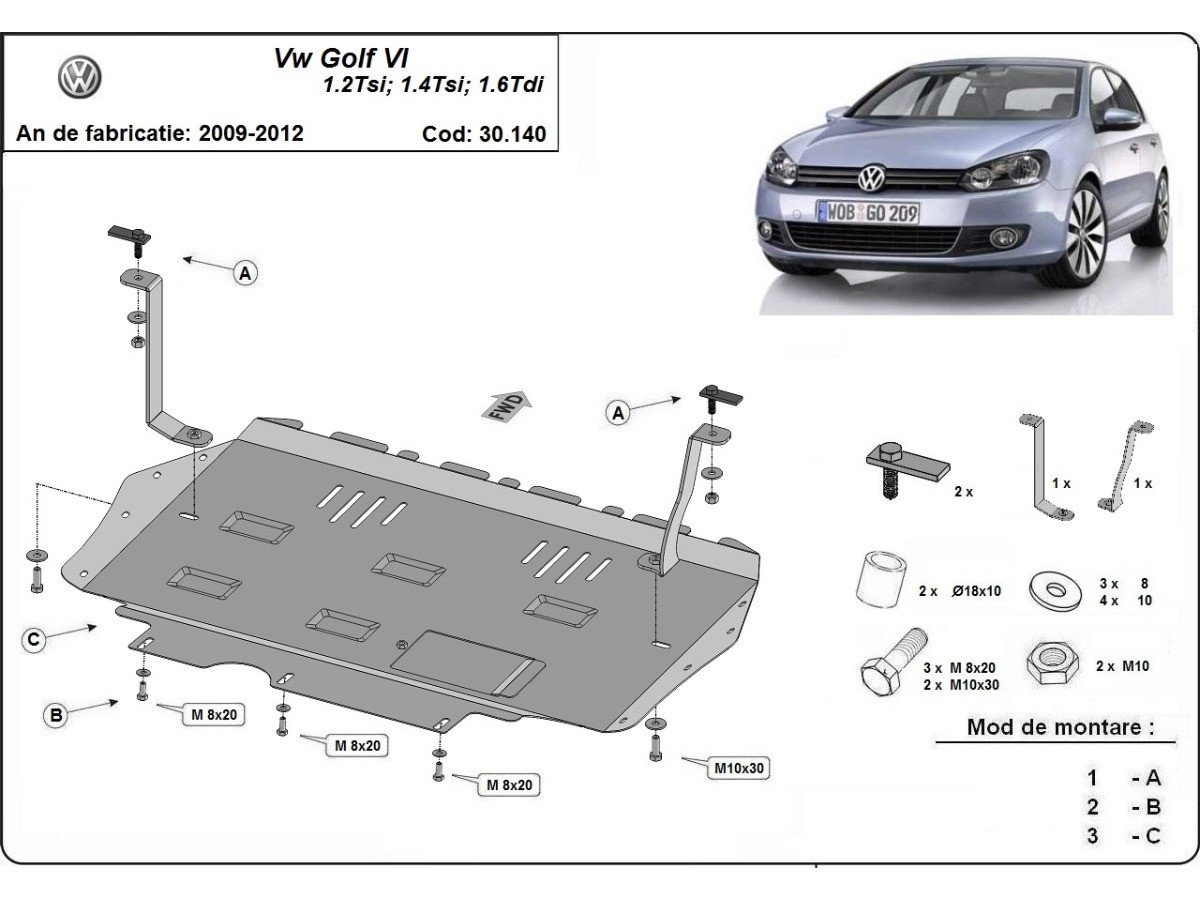 Vw Golf VI
1.2Tsi; 1.4Tsi; 1.6Tdi

An de fabricatie: 2009-2012

Cod: 30.140

WOB GO 209

A

FWD

A

C

B

M 8x20

M 8x20

M 8x20

M10x30

2 x

1 x

1 x

2 x Ø18x10

3 x 8
4 x 10

3 x M 8x20
2 x M10x30

2 x M10

Mod de montare :

1 - A
2 - B
3 - C