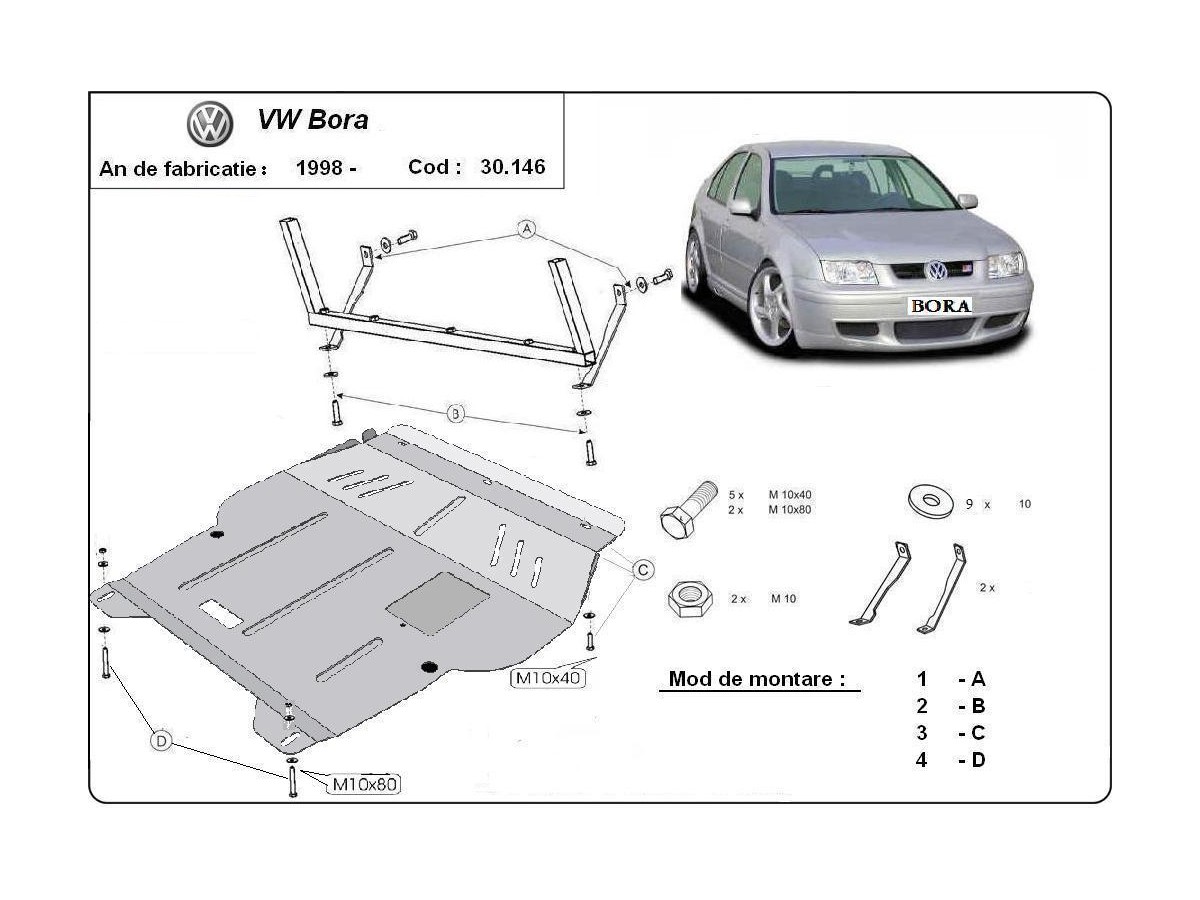 VW Bora

An de fabricatie : 1998 - Cod : 30.146

BORA

A

B

C

D

M10x40

M10x80

5 x M 10x40
2 x M 10x80

9 x 10

2 x M 10

2 x

Mod de montare :

1 - A
2 - B
3 - C
4 - D