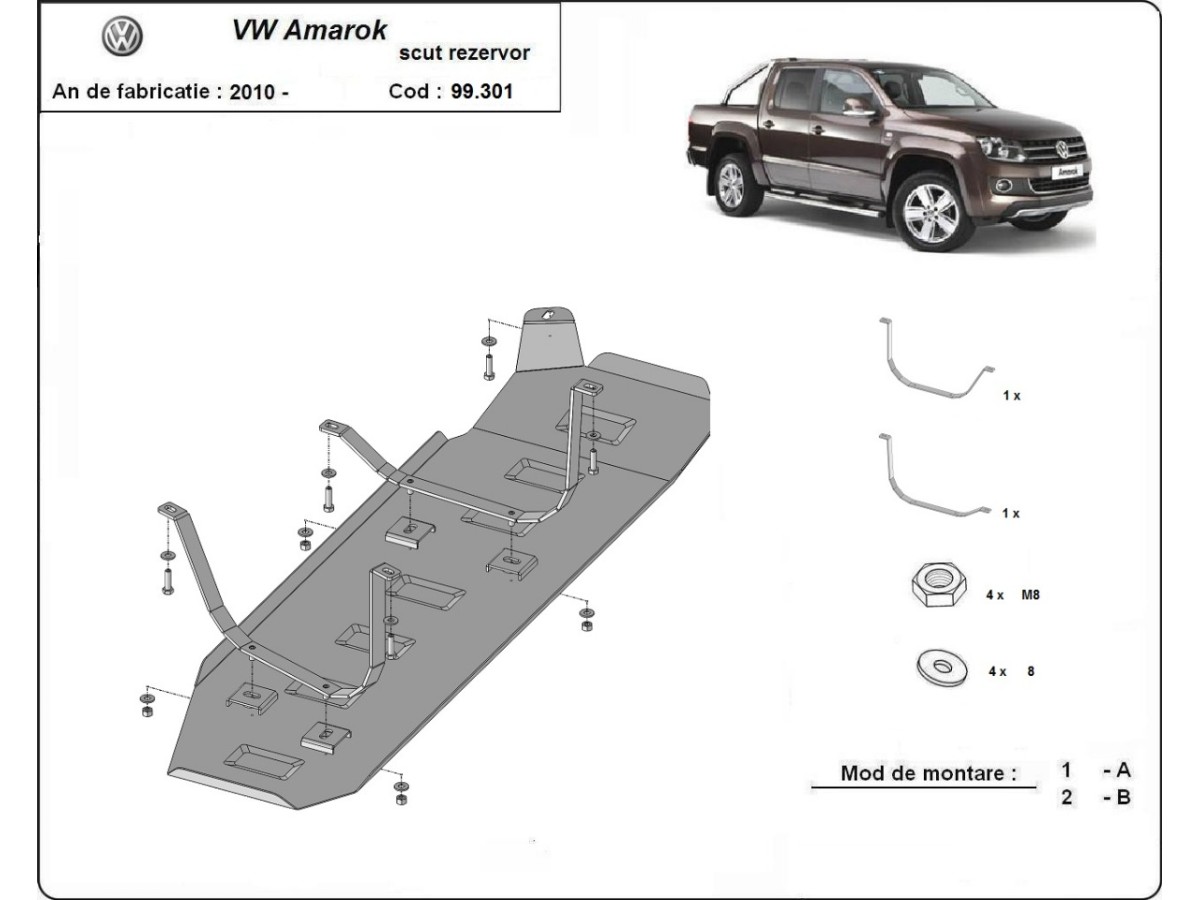 VW Amarok

scut rezervor

An de fabricatie : 2010 -

Cod : 99.301

Amarok

1 x

1 x

4 x M8

4 x 8

Mod de montare : 1 - A
2 - B