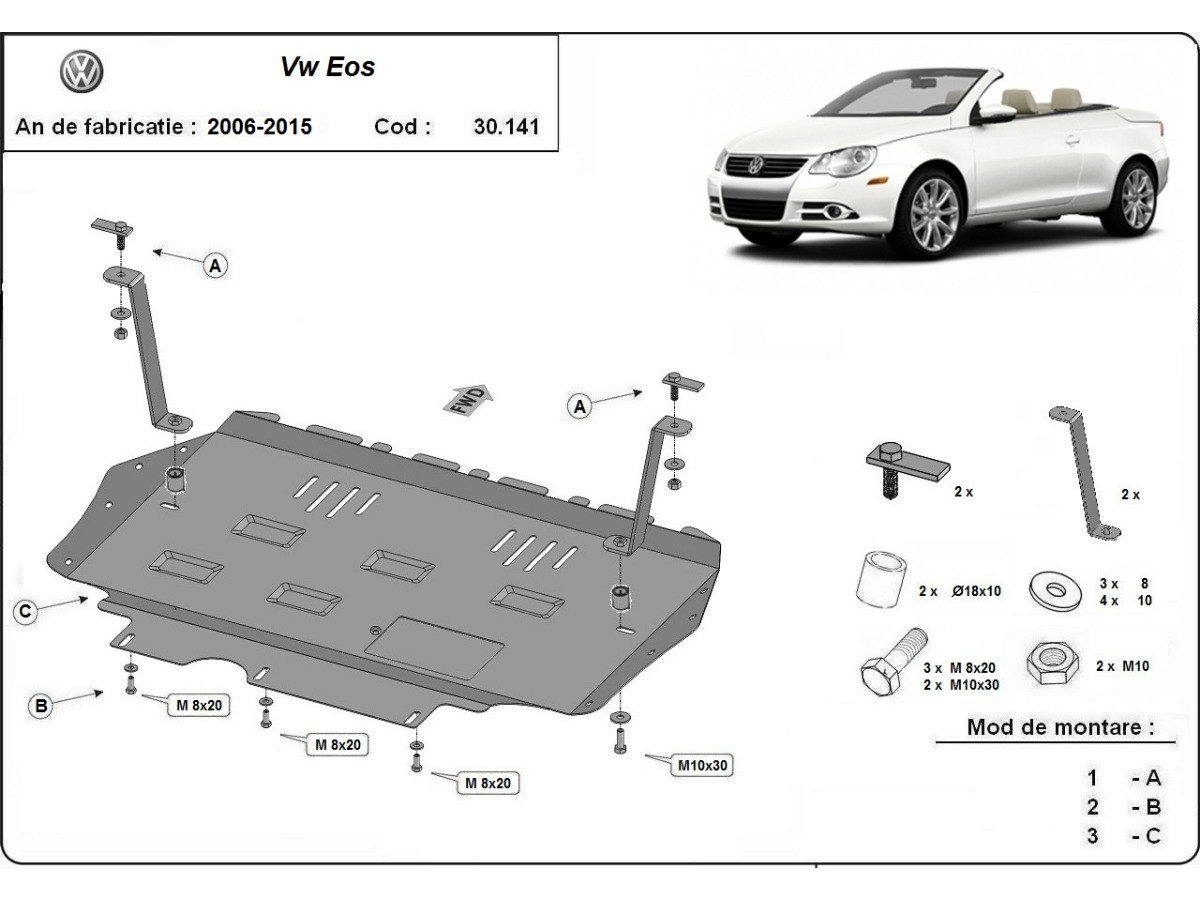 Vw Eos

An de fabricatie : 2006-2015 Cod : 30.141

A

FWD

A

C

B

M 8x20

M 8x20

M 8x20

M10x30

2 x

2 x

2 x Ø18x10

3 x 8
4 x 10

3 x M 8x20
2 x M10x30

2 x M10

Mod de montare :

1 - A
2 - B
3 - C