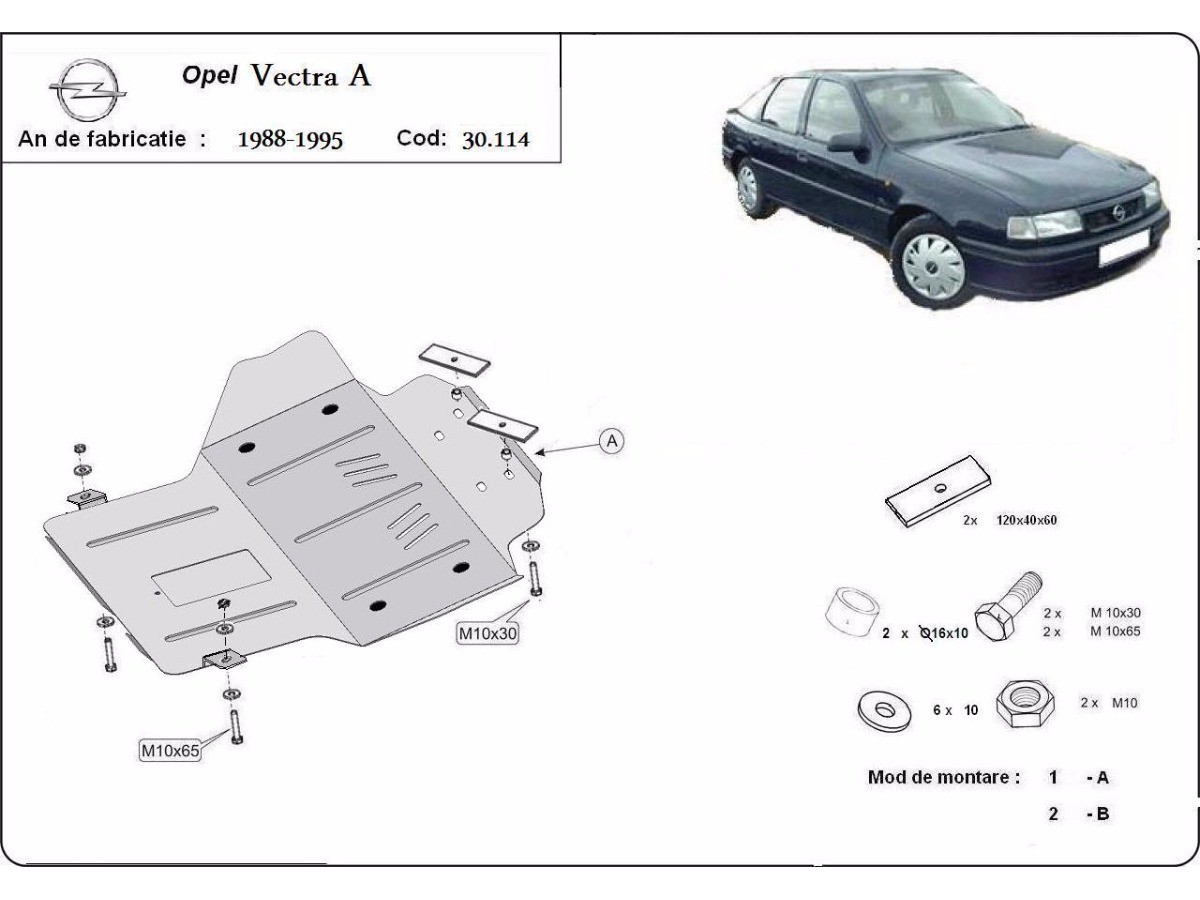 Opel Vectra A

An de fabricatie : 1988-1995 Cod: 30.114

A

M10x30

M10x65

2x 120x40x60

2 x Ø16x10

2 x M 10x30
2 x M 10x65

6 x 10

2 x M10

Mod de montare : 1 - A

2 - B