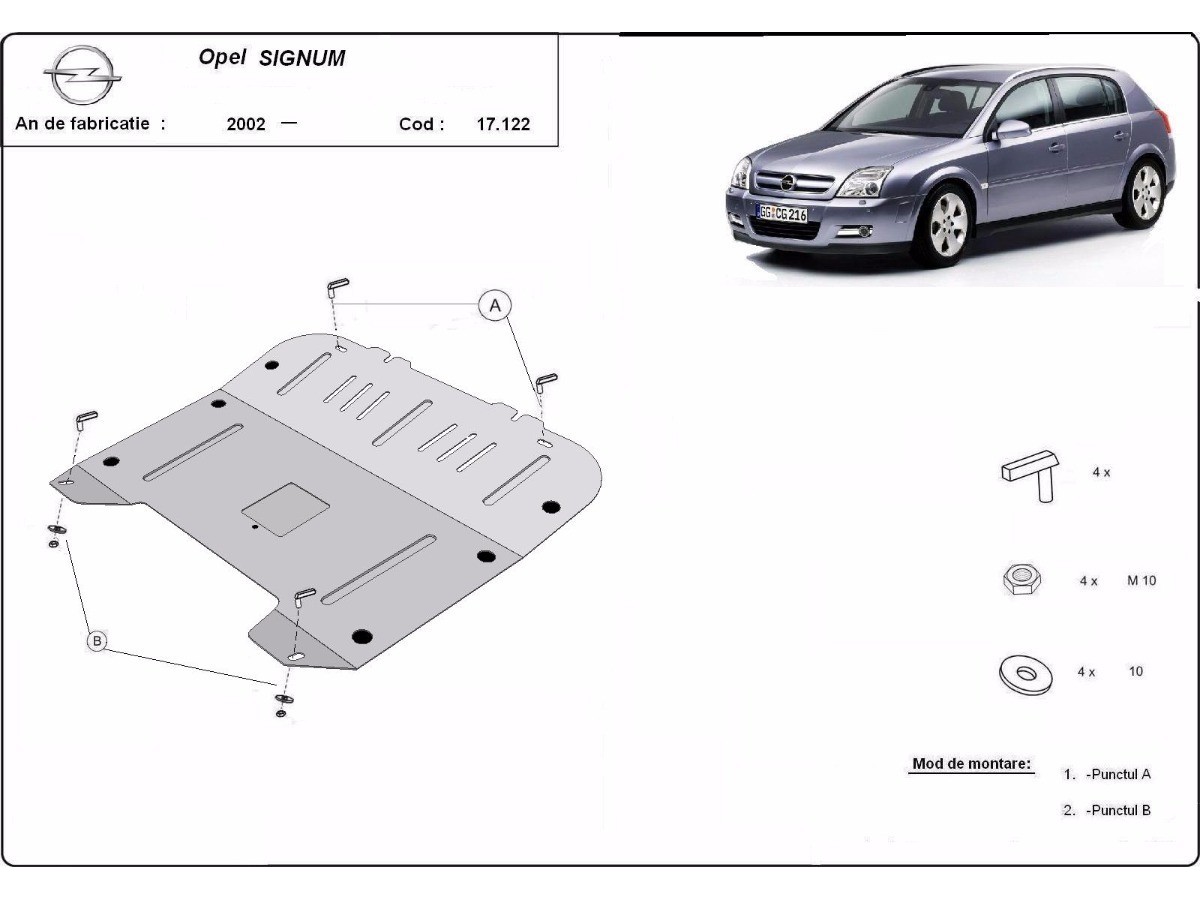 Opel SIGNUM

An de fabricatie : 2002 — Cod : 17.122

GG CG 216

A

B

4 x

4 x M 10

4 x 10

Mod de montare:

1. -Punctul A

2. -Punctul B