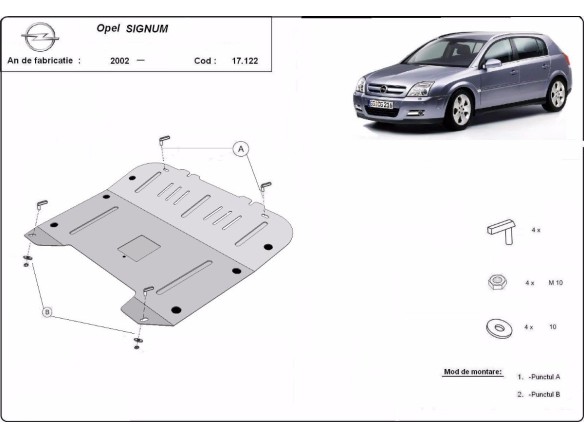 Opel SIGNUM

An de fabricatie : 2002 — Cod : 17.122

A

B

4 x

4 x M 10

4 x 10

Mod de montare:
1. -Punctul A
2. -Punctul B