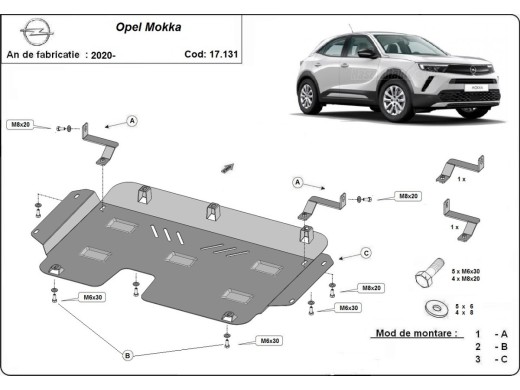 Opel Mokka

An de fabricatie : 2020-

Cod: 17.131

MOKKA

M8x20

A

A

M8x20

1 x

1 x

C

5 x M6x30
4 x M8x20

M8x20

M6x30

M6x30

5 x 6
4 x 8

M6x30

B

Mod de montare :

1 - A
2 - B
3 - C