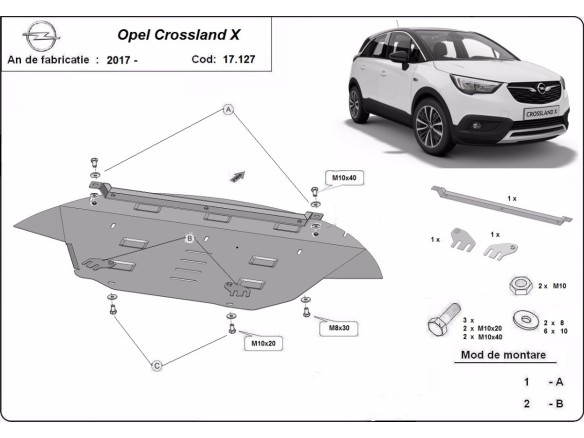 Opel Crossland X

An de fabricatie : 2017 -

Cod: 17.127

CROSSLAND X

A

M10x40

B

M8x30

M10x20

C

1 x

1 x

1 x

2 x M10

3 x
2 x M10x20
2 x M10x40

2 x 8
6 x 10

Mod de montare

1 - A

2 - B