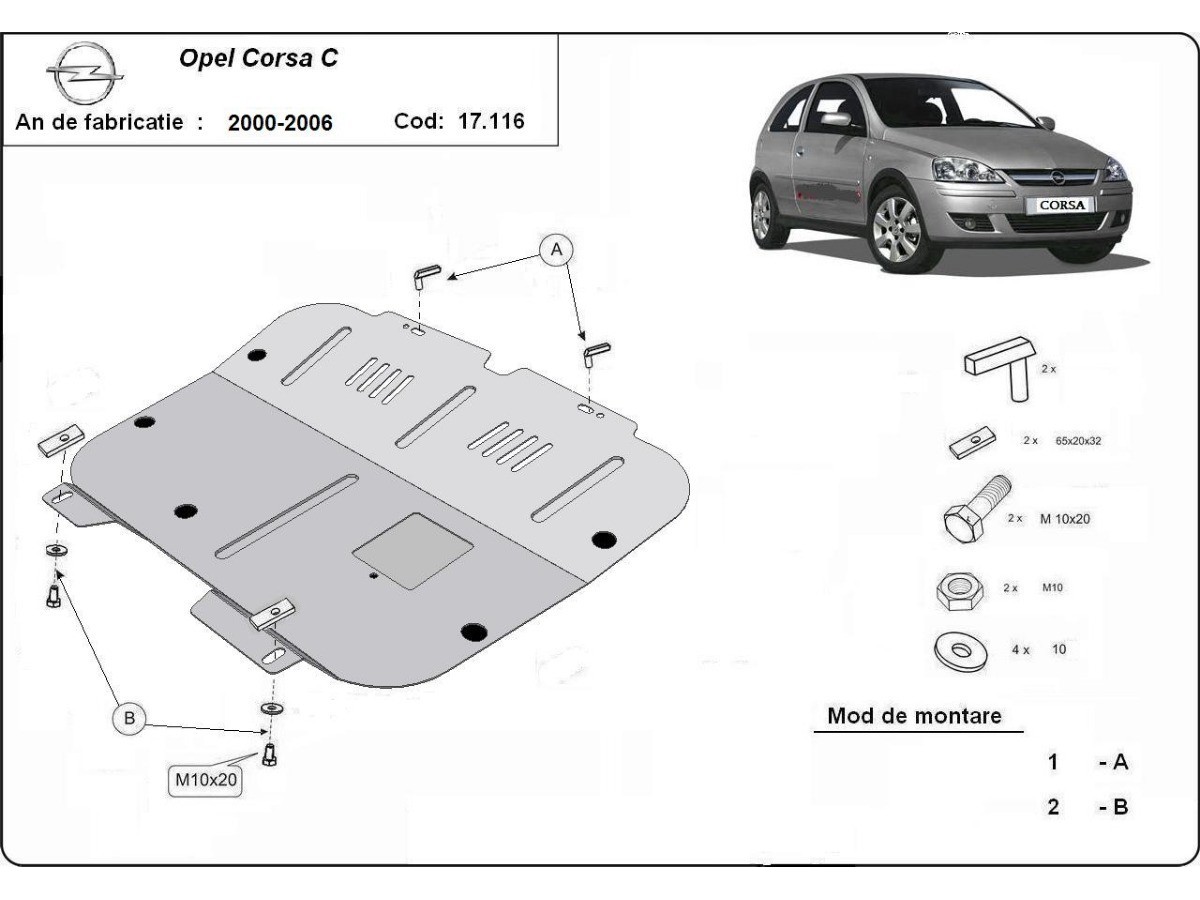 Opel Corsa C

An de fabricatie : 2000-2006 Cod: 17.116

CORSA

A

B

M10x20

2 x

2 x 65x20x32

2 x M 10x20

2 x M10

4 x 10

Mod de montare

1 - A

2 - B