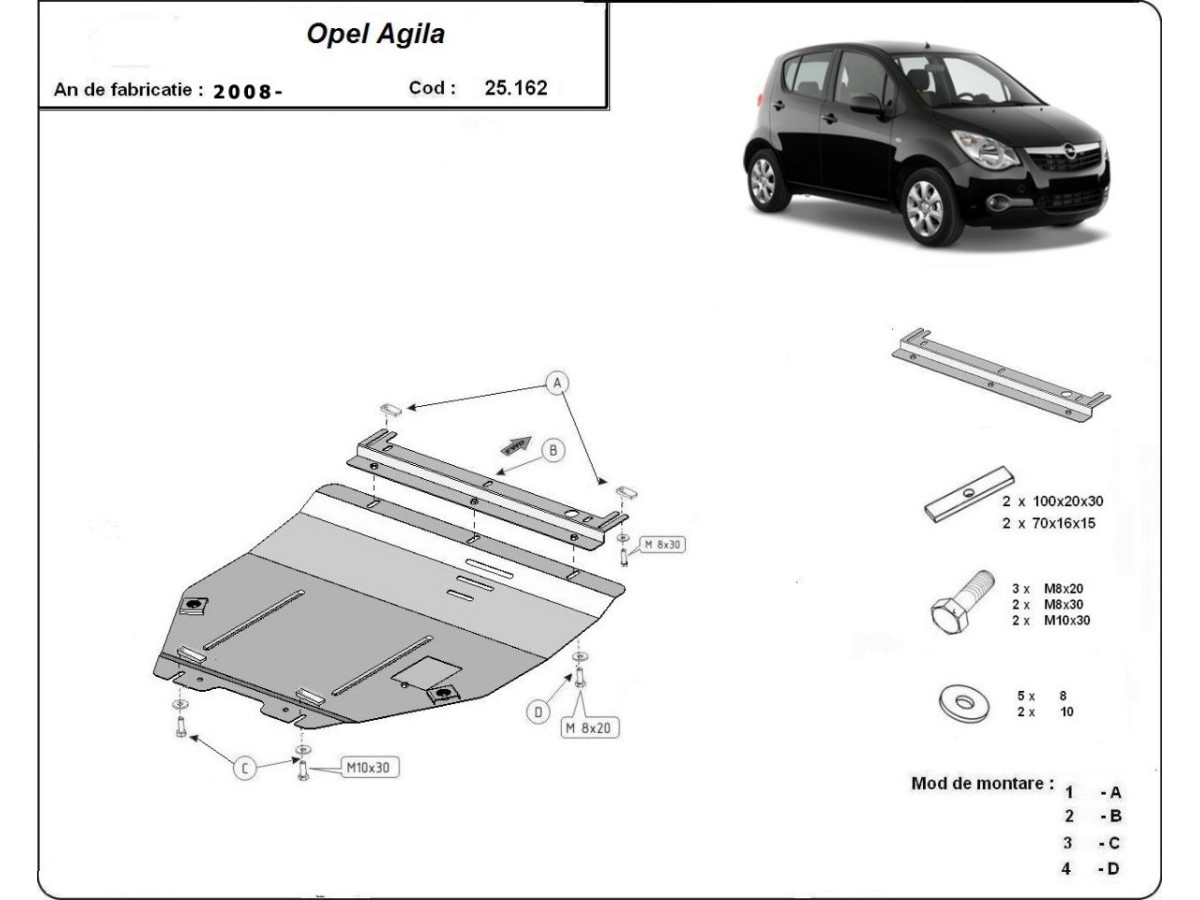 Opel Agila

An de fabricatie : 2008-

Cod : 25.162

A

B

M 8x30

D

M 8x20

C

M10x30

2 x 100x20x30
2 x 70x16x15

3 x M8x20
2 x M8x30
2 x M10x30

5 x 8
2 x 10

Mod de montare :
1 - A
2 - B
3 - C
4 - D