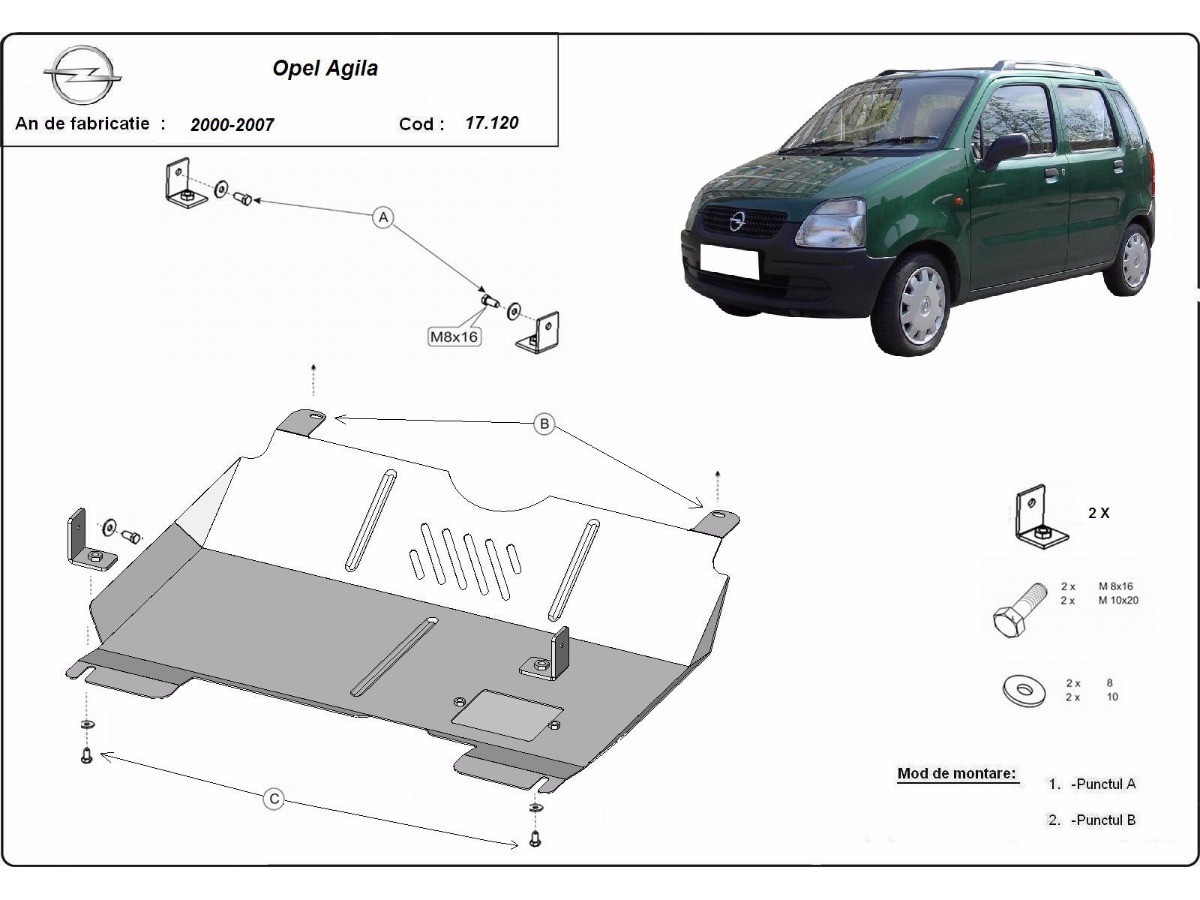 Opel Agila

An de fabricatie : 2000-2007 Cod : 17.120

A

M8x16

B

C

2 X

2 x M 8x16
2 x M 10x20

2 x 8
2 x 10

Mod de montare:
1. -Punctul A
2. -Punctul B