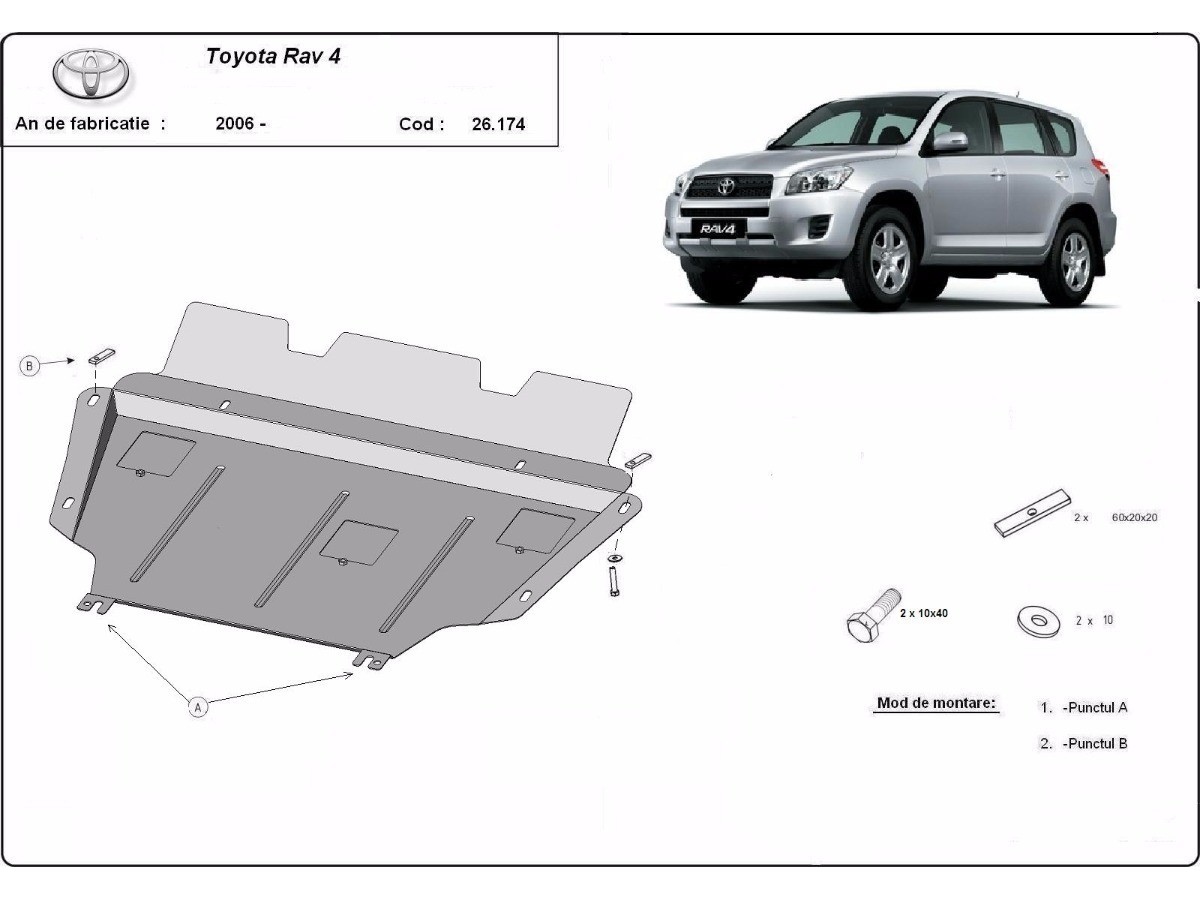 Toyota Rav 4

An de fabricatie : 2006 - Cod : 26.174

RAV4

B

A

2 x 60x20x20

2 x 10x40

2 x 10

Mod de montare:

1. -Punctul A

2. -Punctul B