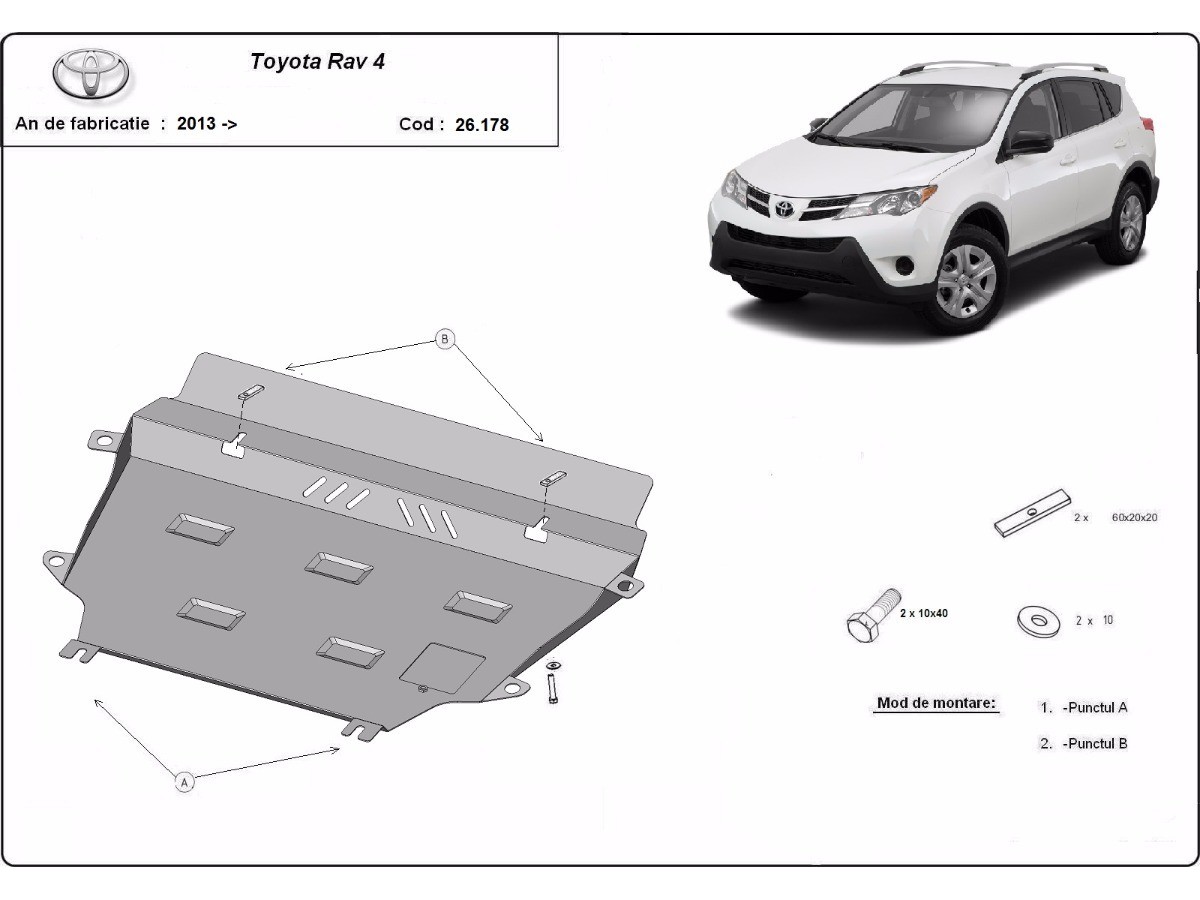 Toyota Rav 4

An de fabricatie : 2013 ->

Cod : 26.178

B

A

2 x 60x20x20

2 x 10x40

2 x 10

Mod de montare:

1. -Punctul A

2. -Punctul B