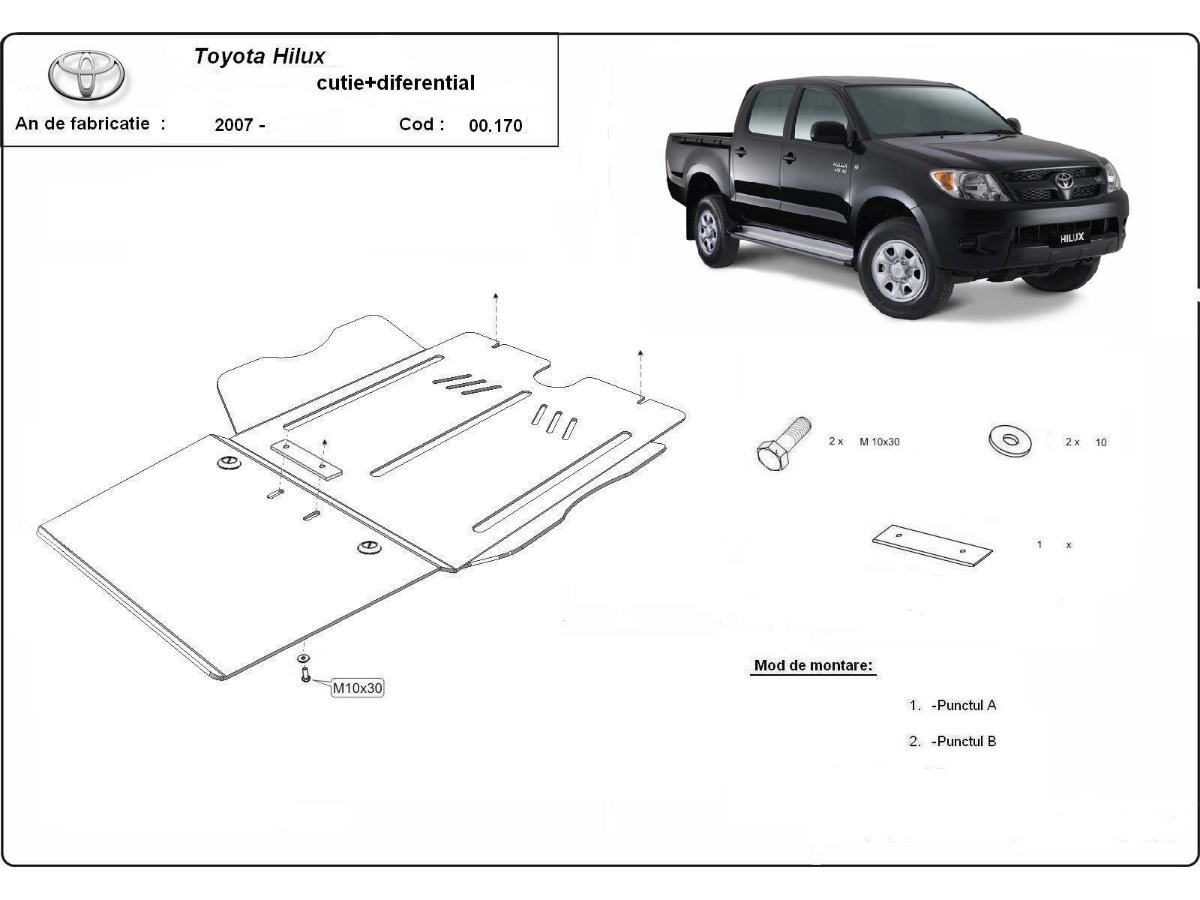 Toyota Hilux
cutie+diferential

An de fabricatie : 2007 - Cod : 00.170

HILUX

2 x M 10x30

2 x 10

1 x

M10x30

Mod de montare:

1. -Punctul A

2. -Punctul B