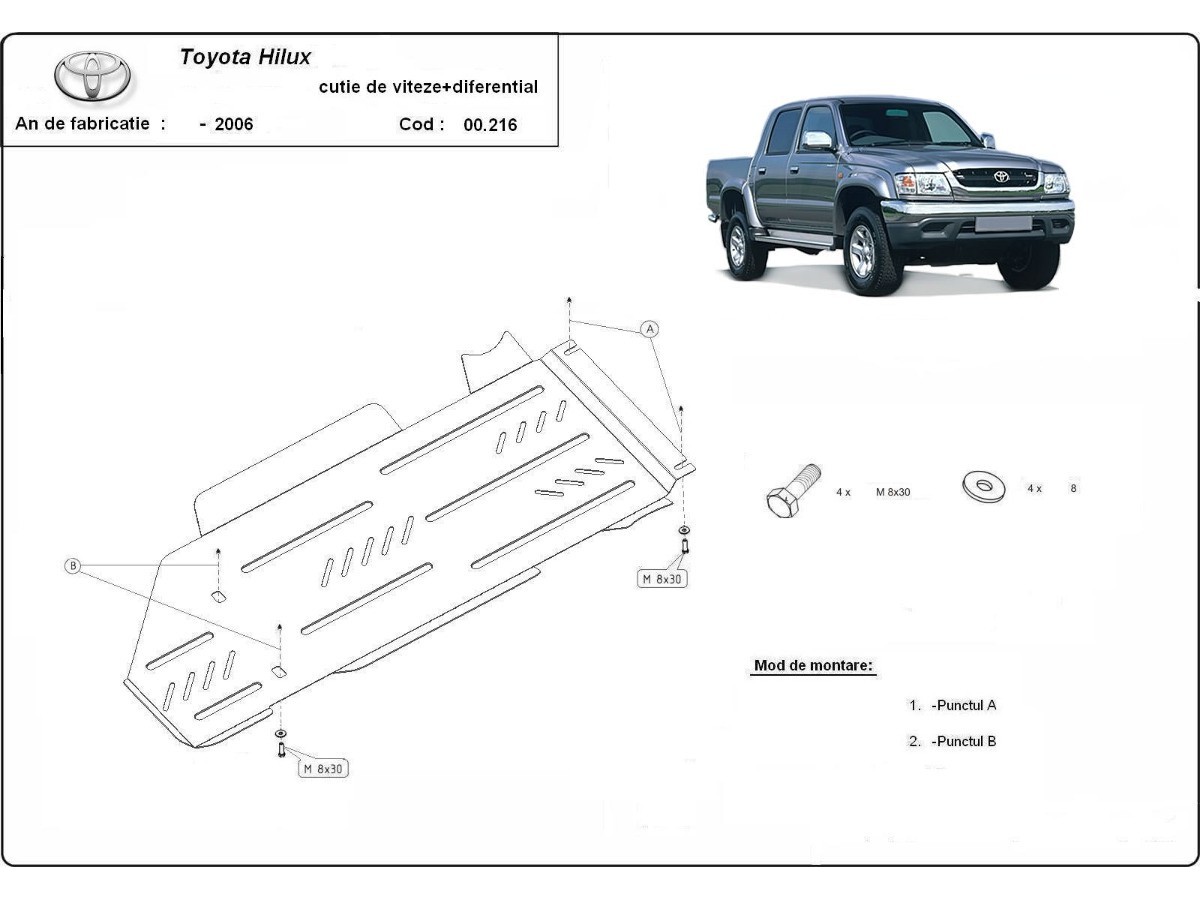 Toyota Hilux

cutie de viteze+diferential

An de fabricatie : - 2006

Cod : 00.216

A

B

M 8x30

M 8x30

4 x M 8x30

4 x 8

Mod de montare:

1. -Punctul A

2. -Punctul B