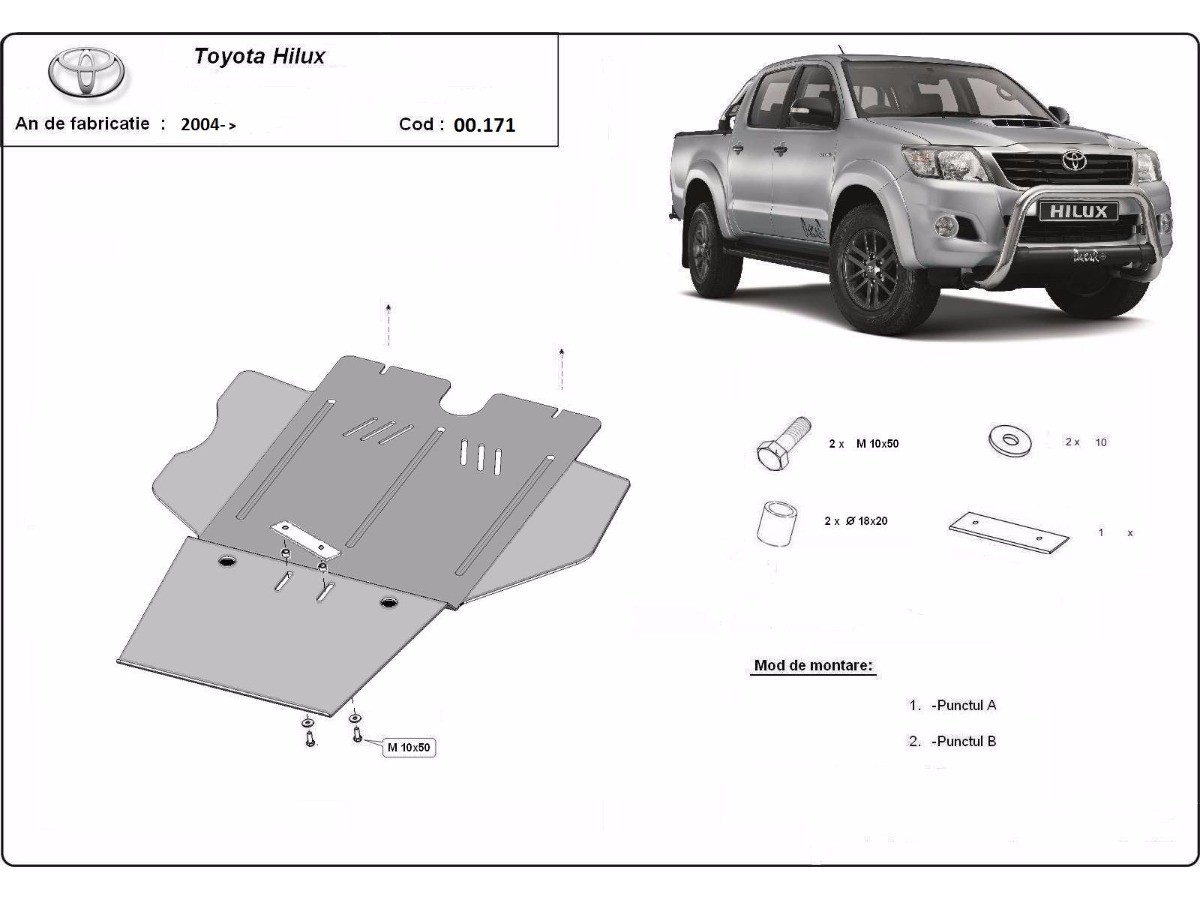 Toyota Hilux

An de fabricatie : 2004->

Cod : 00.171

HILUX

2 x M 10x50

2 x 10

2 x Ø 18x20

1 x

M 10x50

Mod de montare:

1. -Punctul A

2. -Punctul B