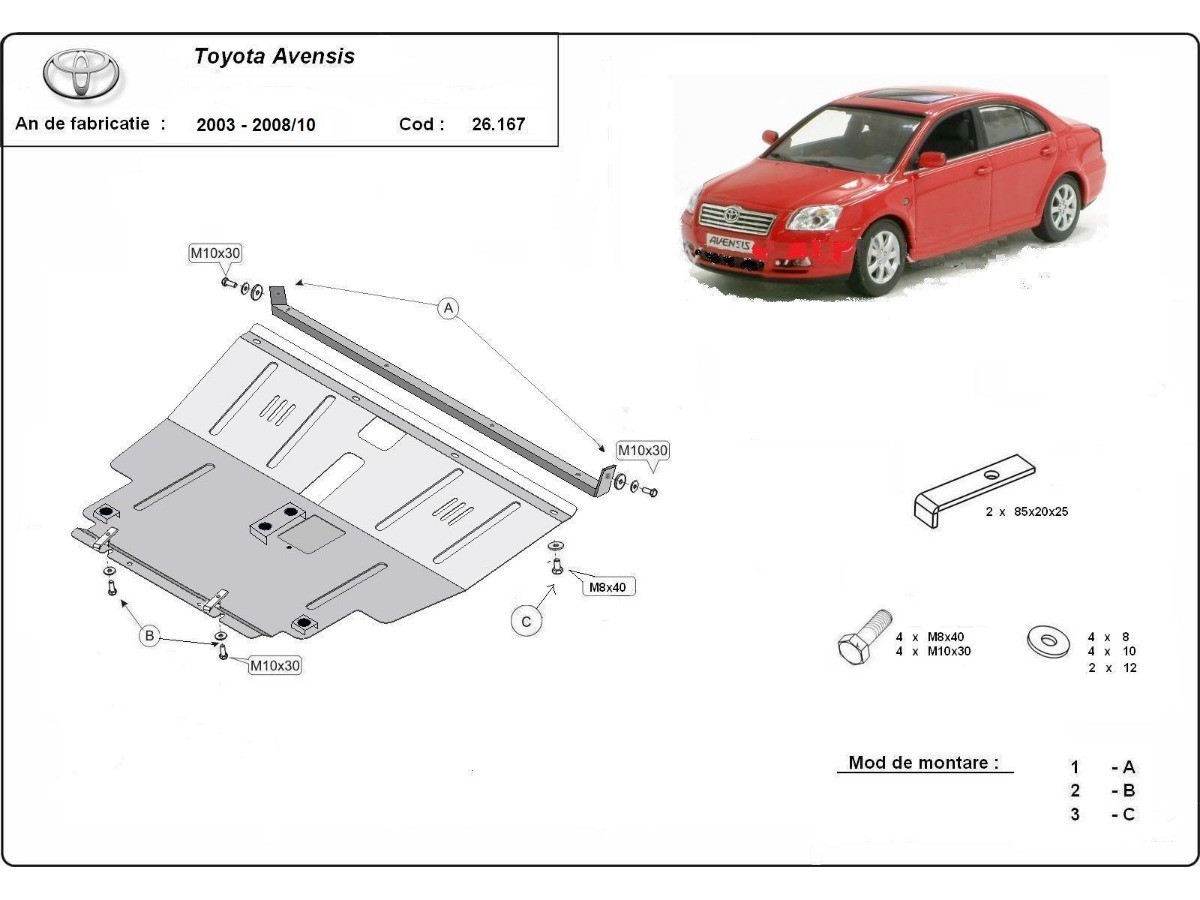 Toyota Avensis

An de fabricatie : 2003 - 2008/10 Cod : 26.167

AVENSIS

M10x30

A

M10x30

M8x40

C

B

M10x30

2 x 85x20x25

4 x M8x40
4 x M10x30

4 x 8
4 x 10
2 x 12

Mod de montare :

1 - A
2 - B
3 - C