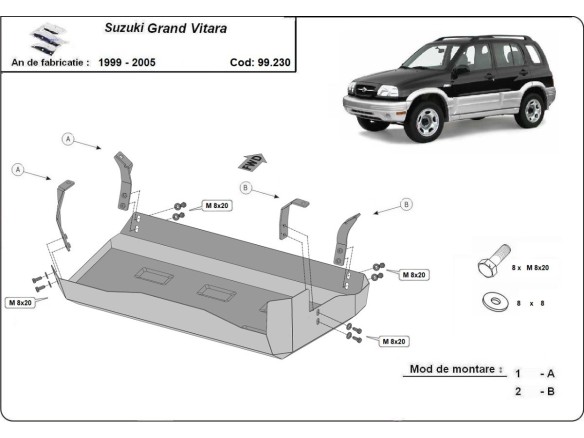 Suzuki Grand Vitara

An de fabricatie : 1999 - 2005 Cod: 99.230

A

A

FWD

B

B

M 8x20

M 8x20

M 8x20

M 8x20

8 x M 8x20

8 x 8

Mod de montare : 1 - A

2 - B