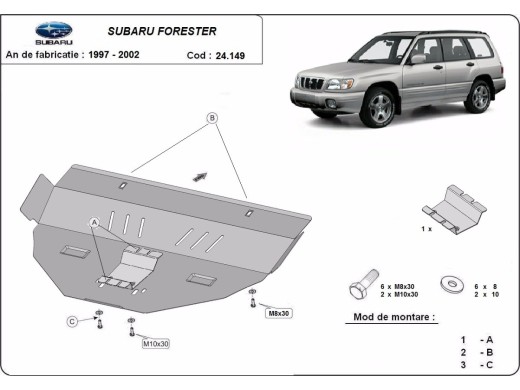 SUBARU

SUBARU FORESTER

An de fabricatie : 1997 - 2002

Cod : 24.149

B

A

C

M8x30

M10x30

1 x

6 x M8x30
2 x M10x30

6 x 8
2 x 10

Mod de montare :

1 - A
2 - B
3 - C