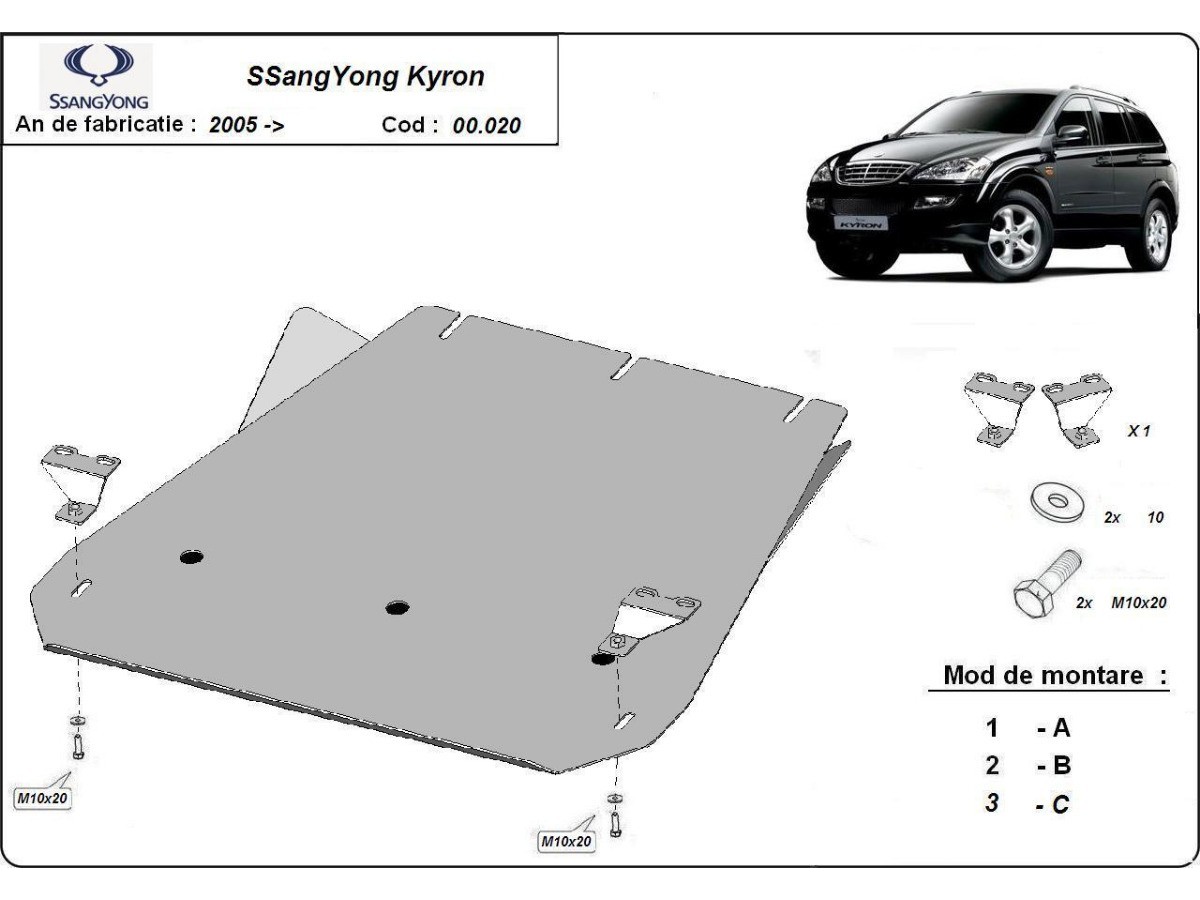 SSANGYONG

SSangYong Kyron

An de fabricatie : 2005 ->

Cod : 00.020

KYRON

X 1

2x 10

2x M10x20

Mod de montare :

1 - A

2 - B

3 - C

M10x20

M10x20