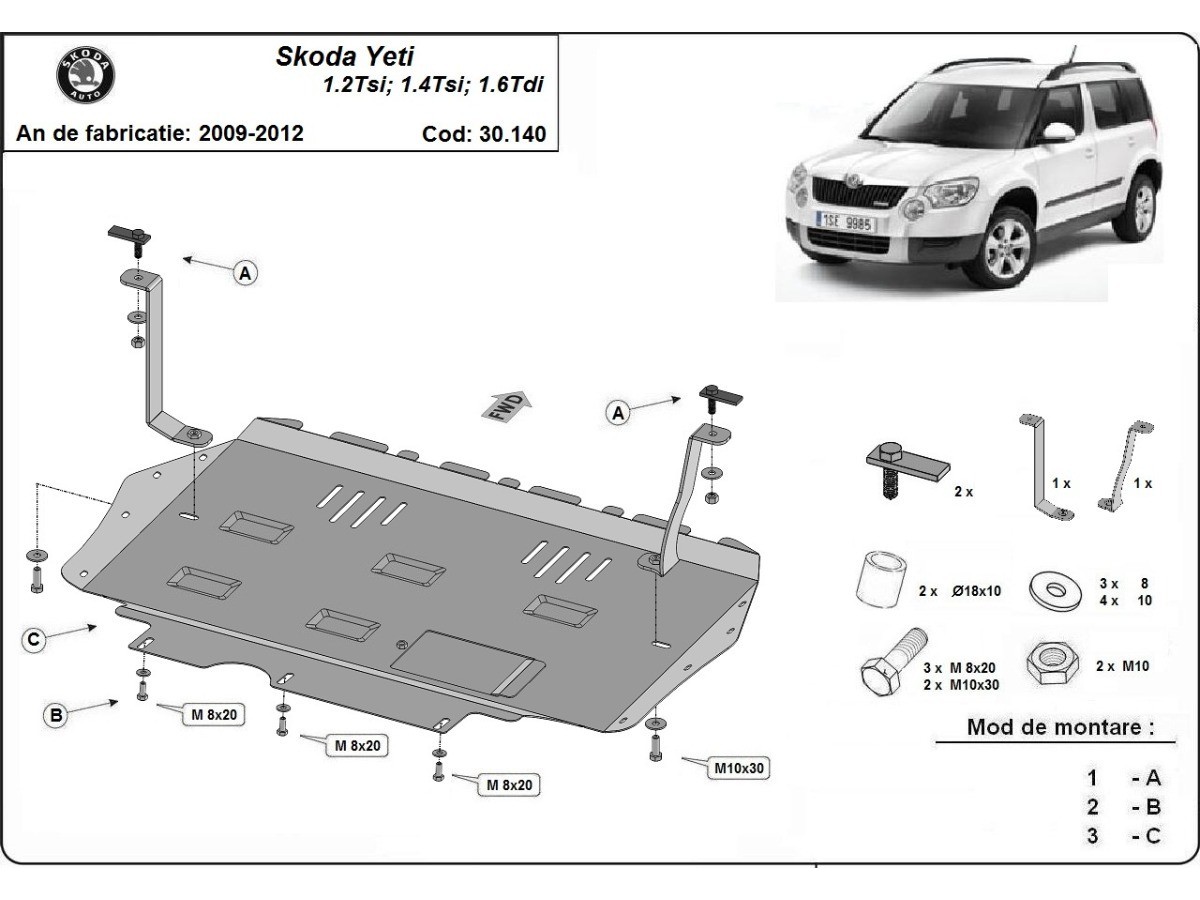 SKODA AUTO

Skoda Yeti
1.2Tsi; 1.4Tsi; 1.6Tdi

An de fabricatie: 2009-2012

Cod: 30.140

1SE 9985

A

FWD

A

C

B

M 8x20

M 8x20

M 8x20

M10x30

2 x

1 x

1 x

2 x Ø18x10

3 x 8
4 x 10

3 x M 8x20
2 x M10x30

2 x M10

Mod de montare :

1 - A
2 - B
3 - C