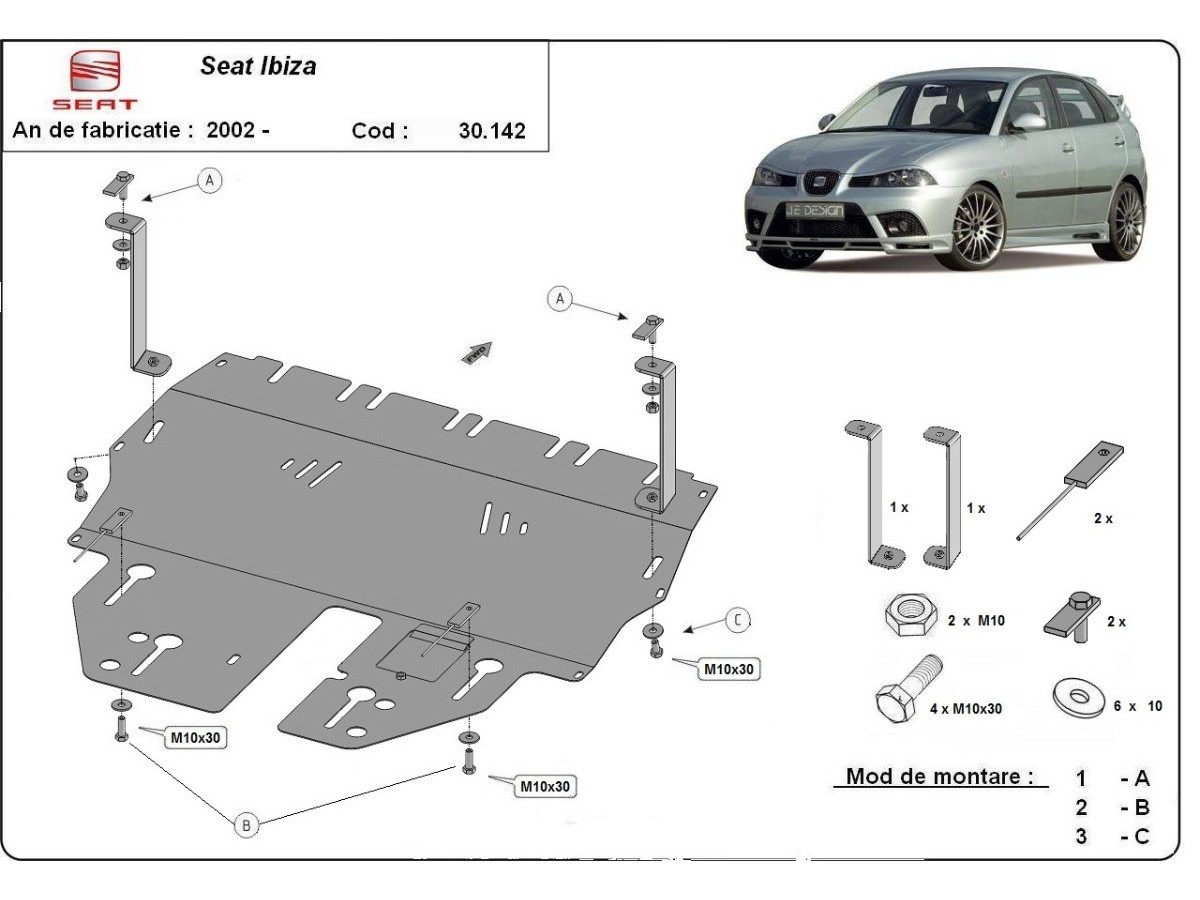 SEAT

Seat Ibiza

An de fabricatie : 2002 - Cod : 30.142

JE DESIGN

A

A

FWD

C

M10x30

M10x30

M10x30

B

1 x

1 x

2 x

2 x M10

2 x

4 x M10x30

6 x 10

Mod de montare :
1 - A
2 - B
3 - C