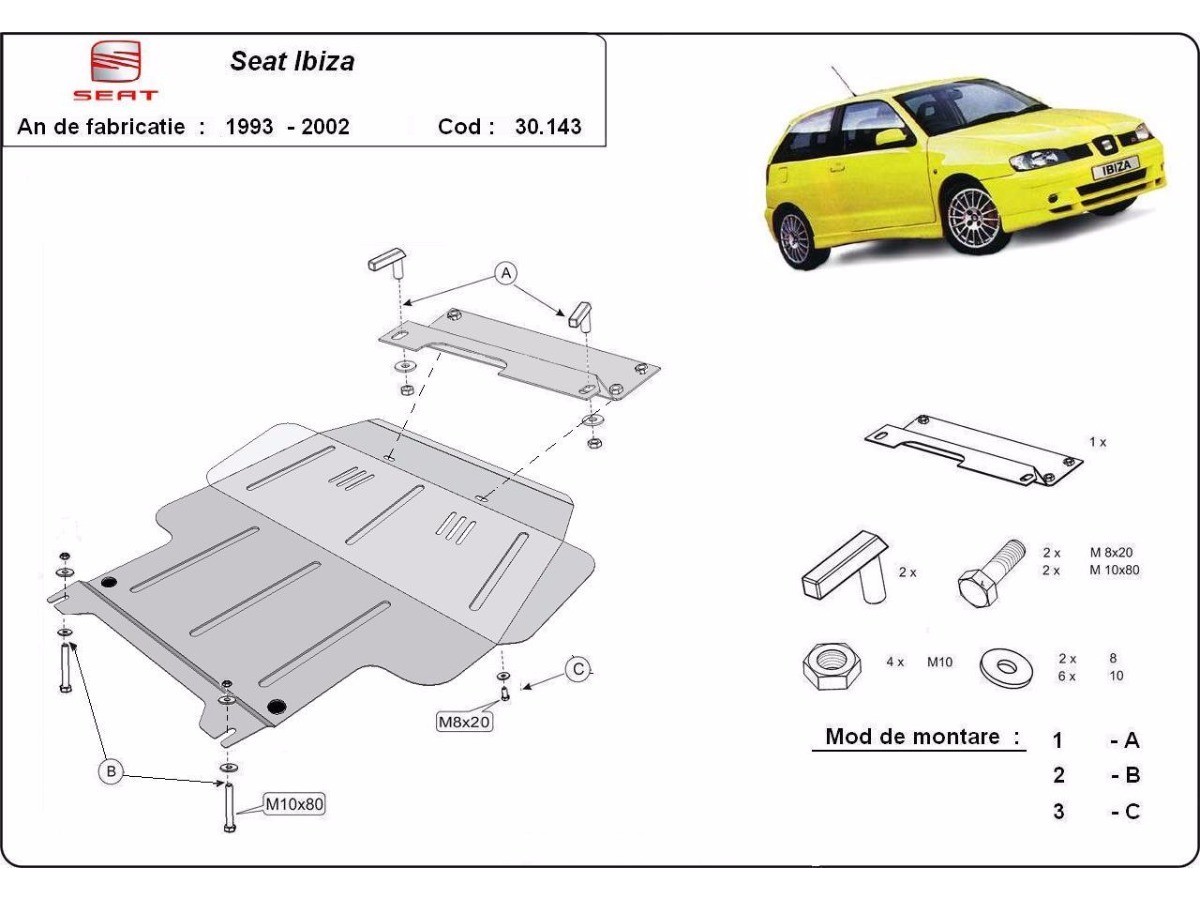 SEAT

Seat Ibiza

An de fabricatie : 1993 - 2002 Cod : 30.143

IBIZA

A

C

M8x20

B

M10x80

1 x

2 x

2 x M 8x20
2 x M 10x80

4 x M10

2 x 8
6 x 10

Mod de montare :

1 - A
2 - B
3 - C