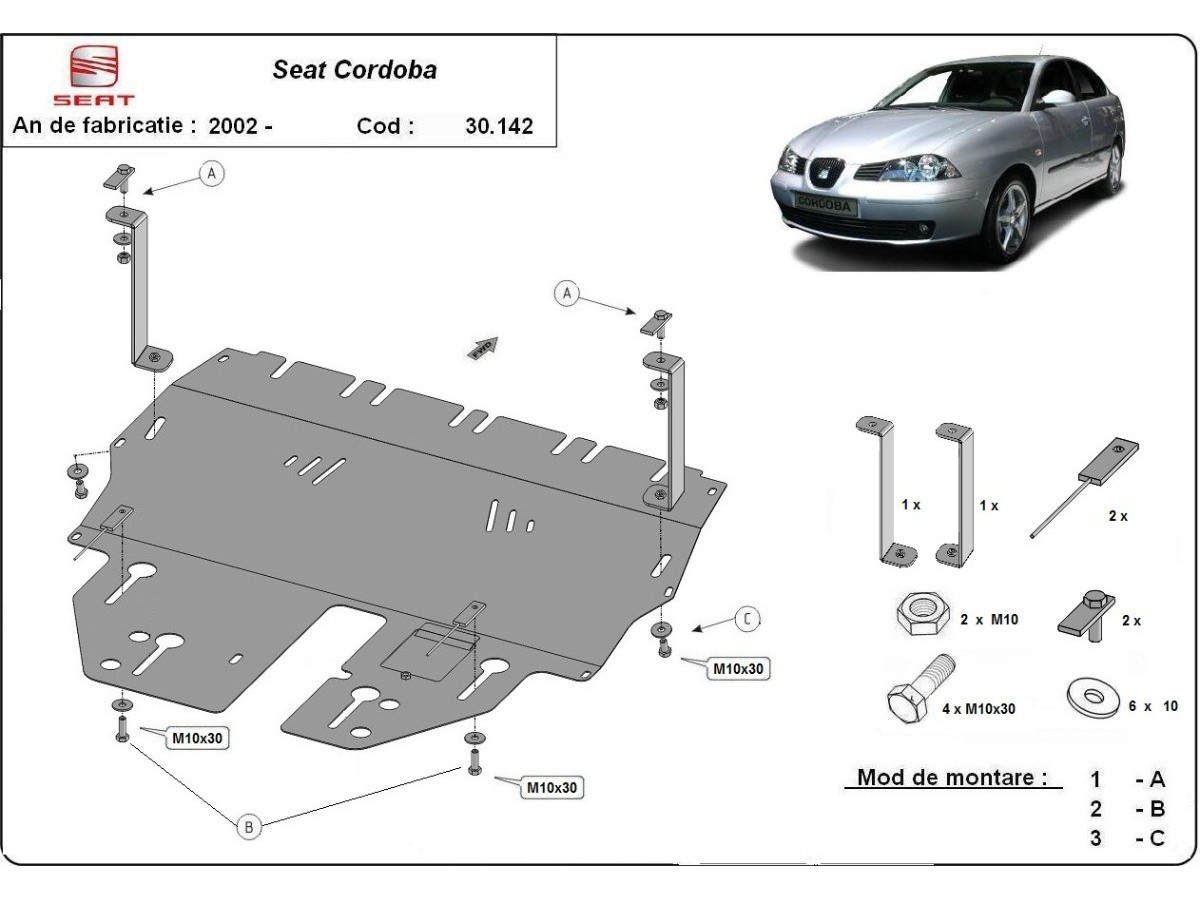 SEAT

Seat Cordoba

An de fabricatie : 2002 - Cod : 30.142

CORDOBA

A

A

FWD

C

M10x30

M10x30

M10x30

B

1 x

1 x

2 x

2 x M10

2 x

4 x M10x30

6 x 10

Mod de montare :

1 - A
2 - B
3 - C