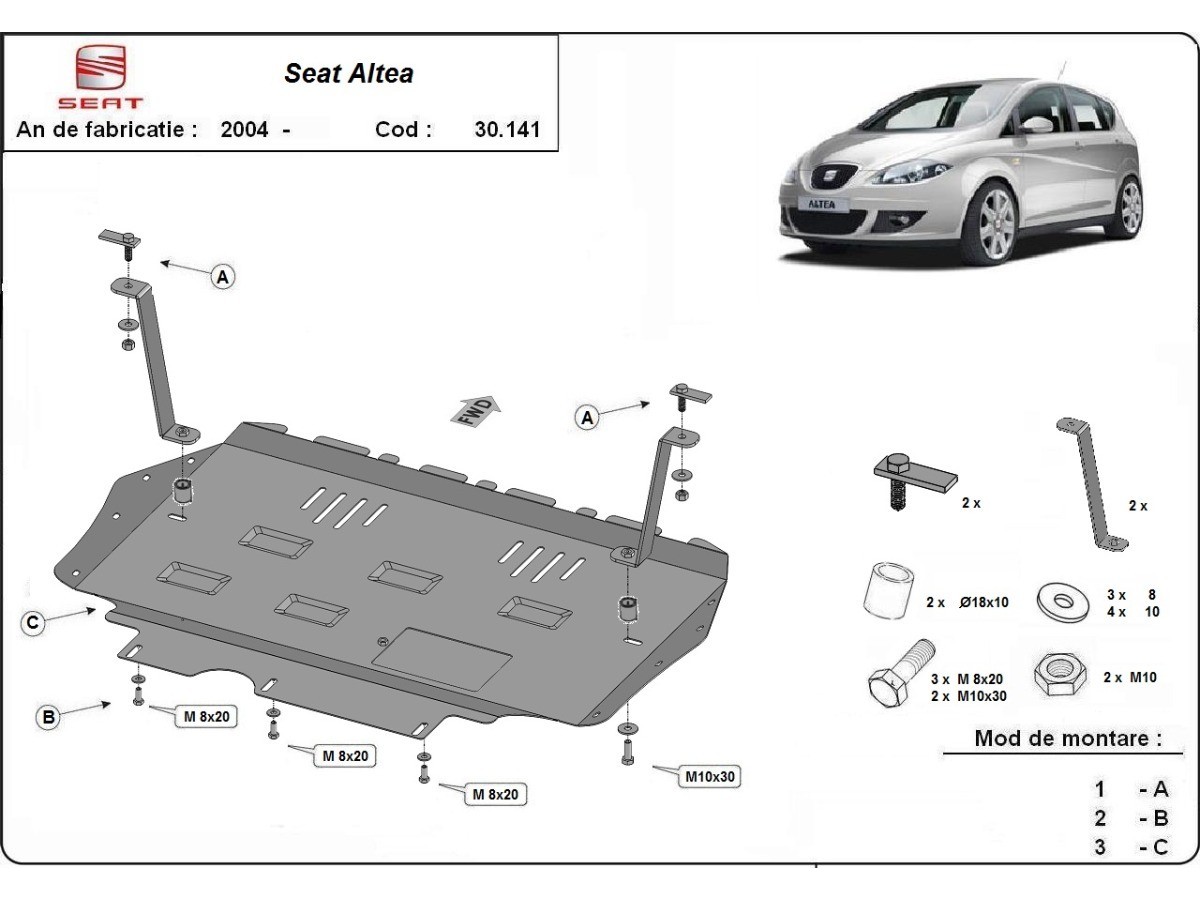 SEAT

Seat Altea

An de fabricatie : 2004 - Cod : 30.141

ALTEA

A

FWD

A

C

B

M 8x20

M 8x20

M 8x20

M10x30

2 x

2 x

2 x Ø18x10

3 x 8
4 x 10

3 x M 8x20
2 x M10x30

2 x M10

Mod de montare :

1 - A
2 - B
3 - C