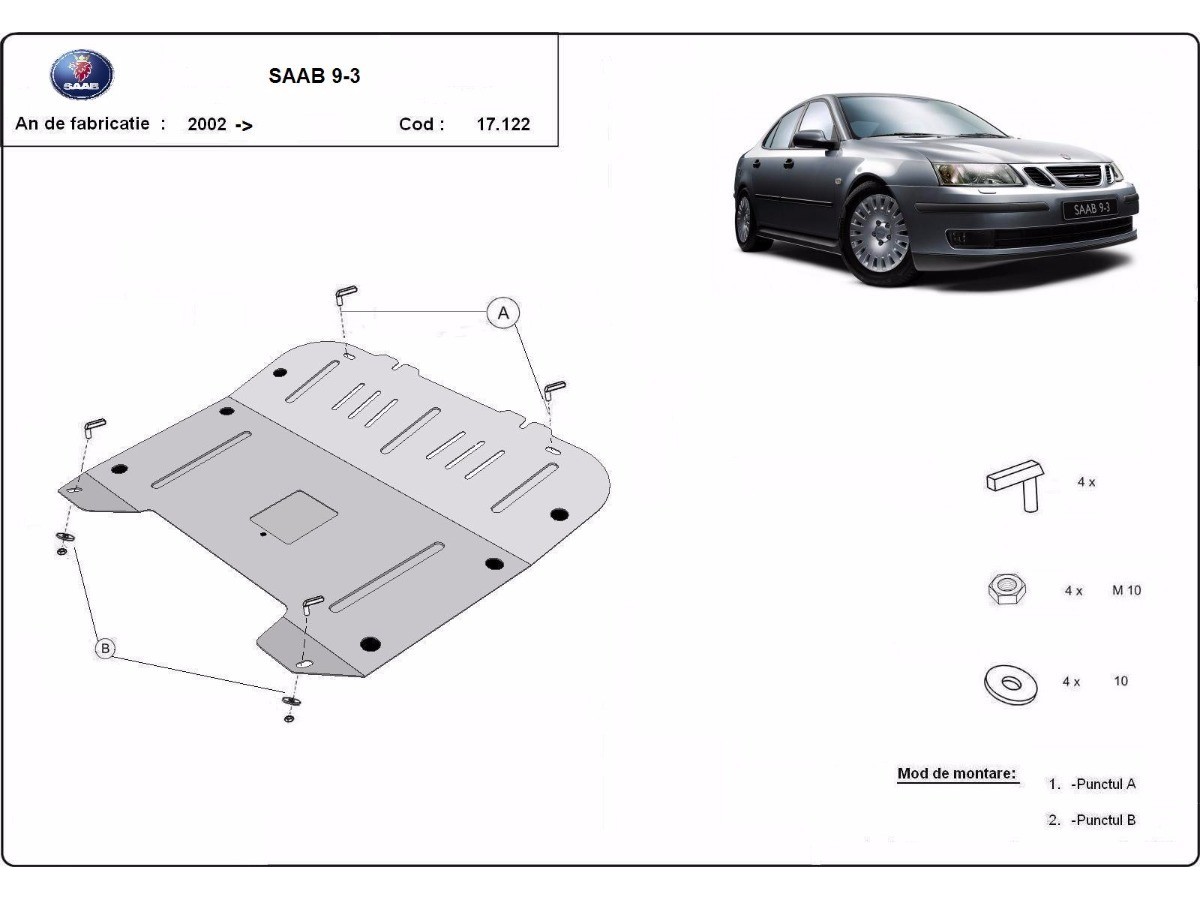 SAAB

SAAB 9-3

An de fabricatie : 2002 ->

Cod : 17.122

SAAB 9-3

A

B

4 x

4 x M 10

4 x 10

Mod de montare:

1. -Punctul A

2. -Punctul B