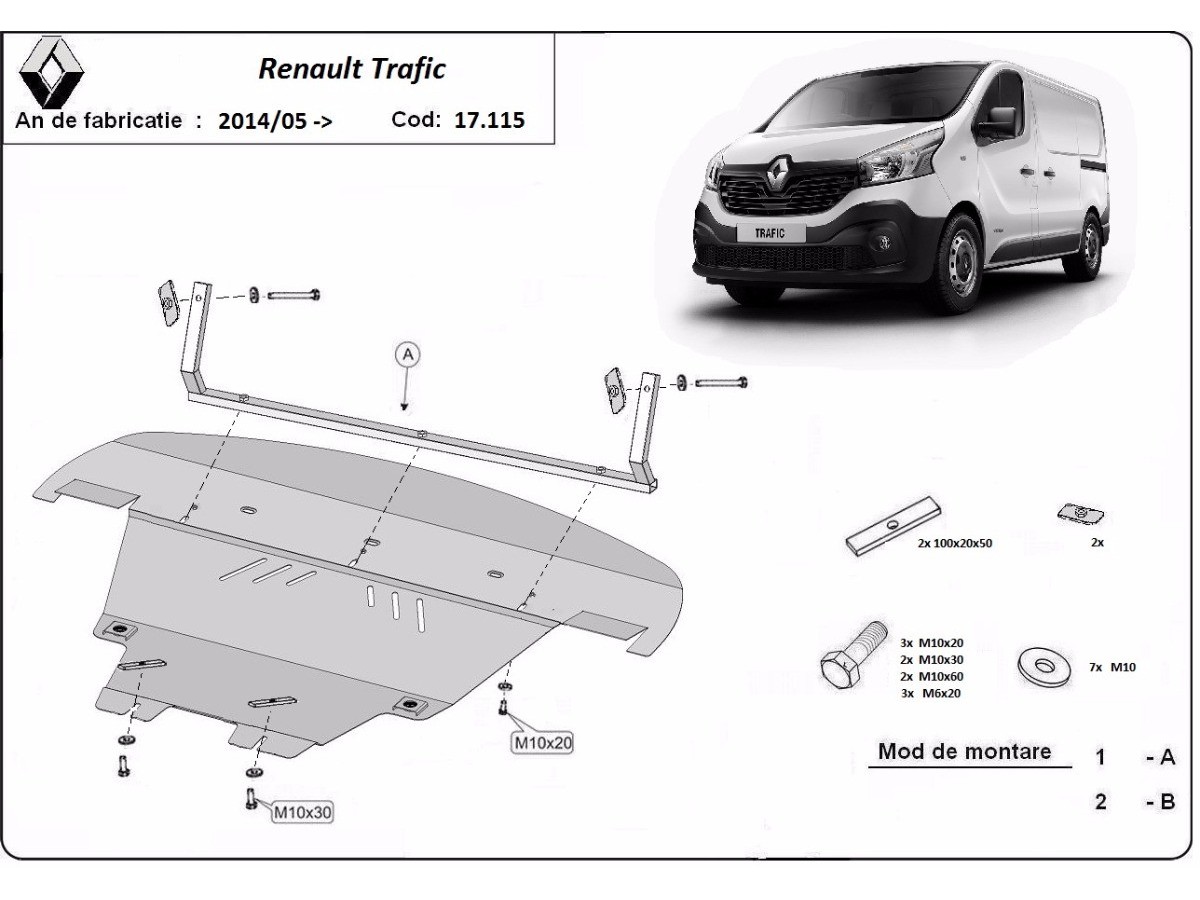 Renault Trafic

An de fabricatie : 2014/05 ->

Cod: 17.115

TRAFIC

A

2x 100x20x50

2x

3x M10x20
2x M10x30
2x M10x60
3x M6x20

7x M10

M10x20

M10x30

Mod de montare

1 - A

2 - B