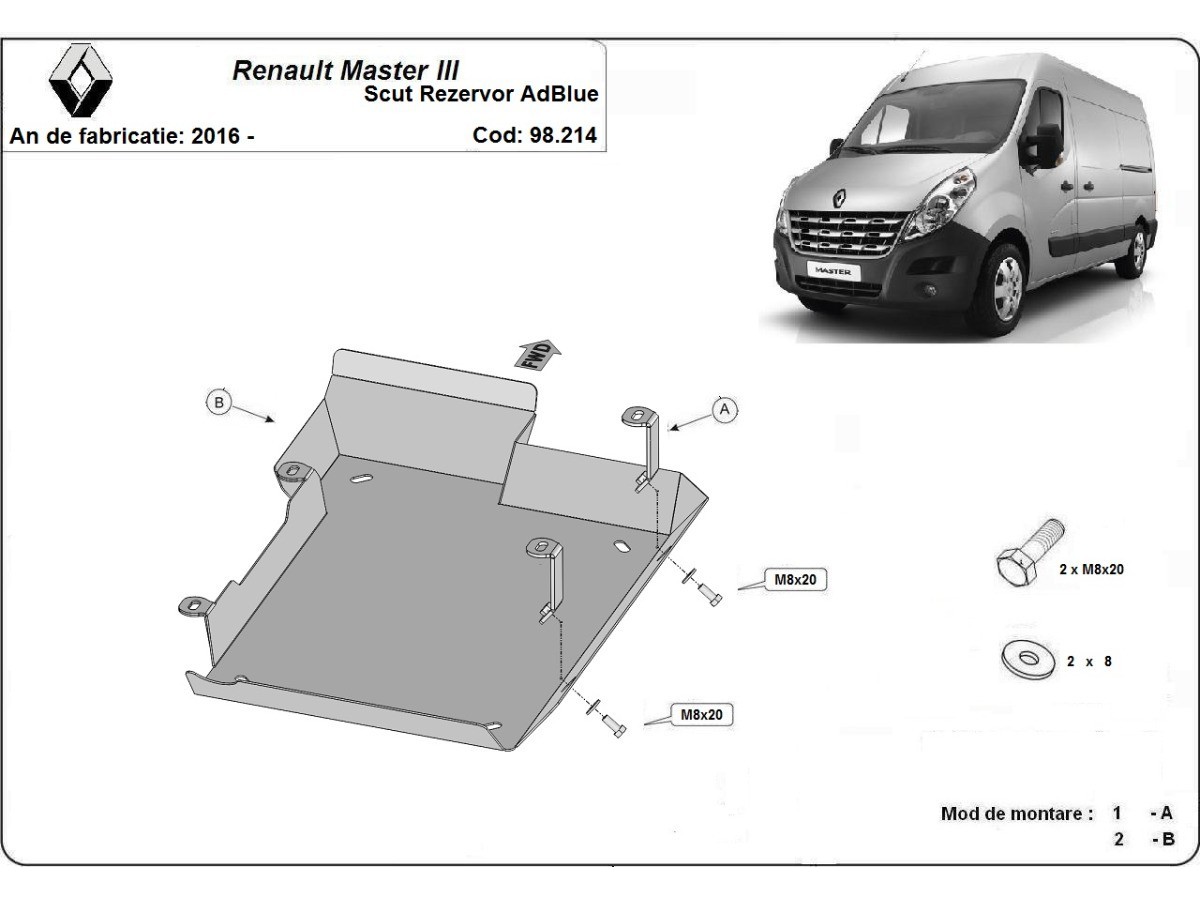 Renault Master III
Scut Rezervor AdBlue

An de fabricatie: 2016 -

Cod: 98.214

MASTER

FWD

B

A

M8x20

M8x20

2 x M8x20

2 x 8

Mod de montare : 1 - A
2 - B