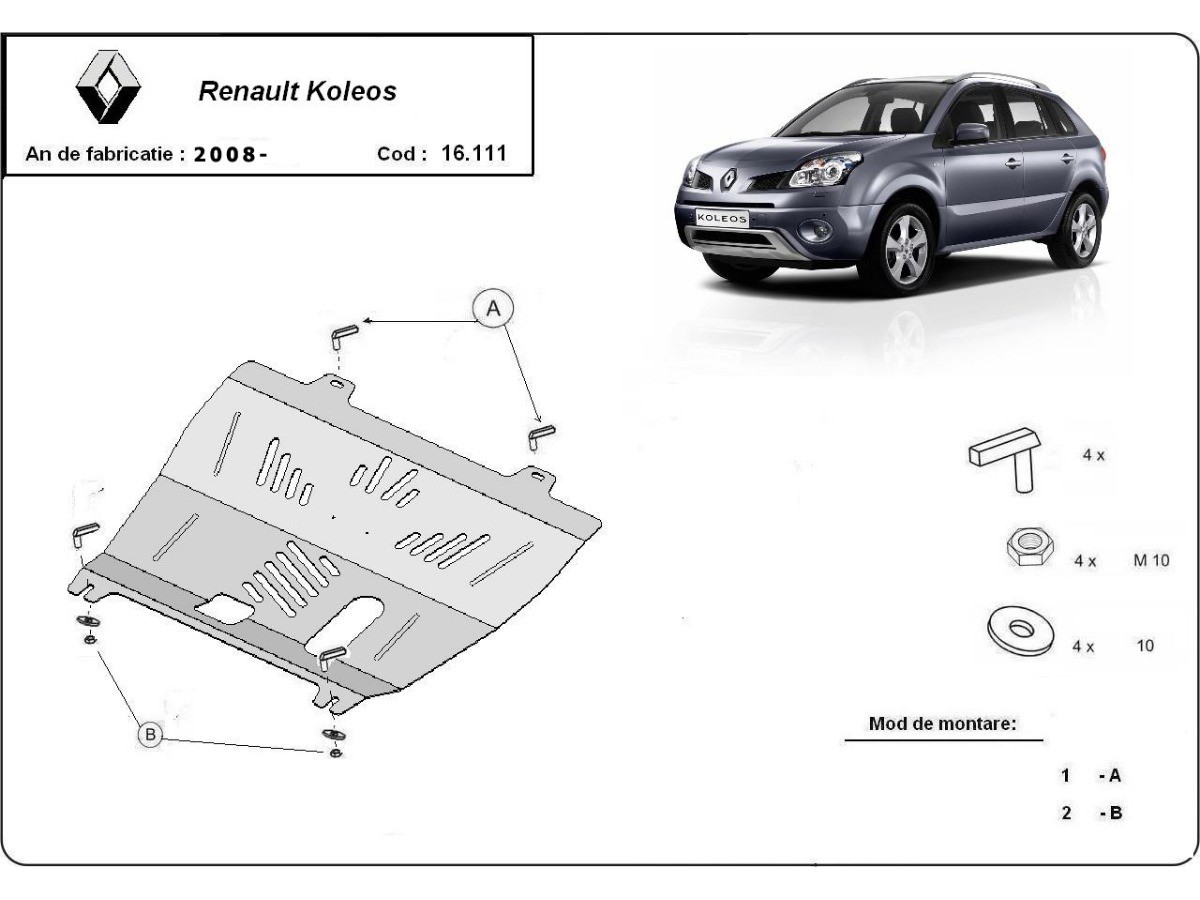 Renault Koleos

An de fabricatie : 2008-

Cod : 16.111

KOLEOS

A

B

4 x

4 x M 10

4 x 10

Mod de montare:

1 - A

2 - B