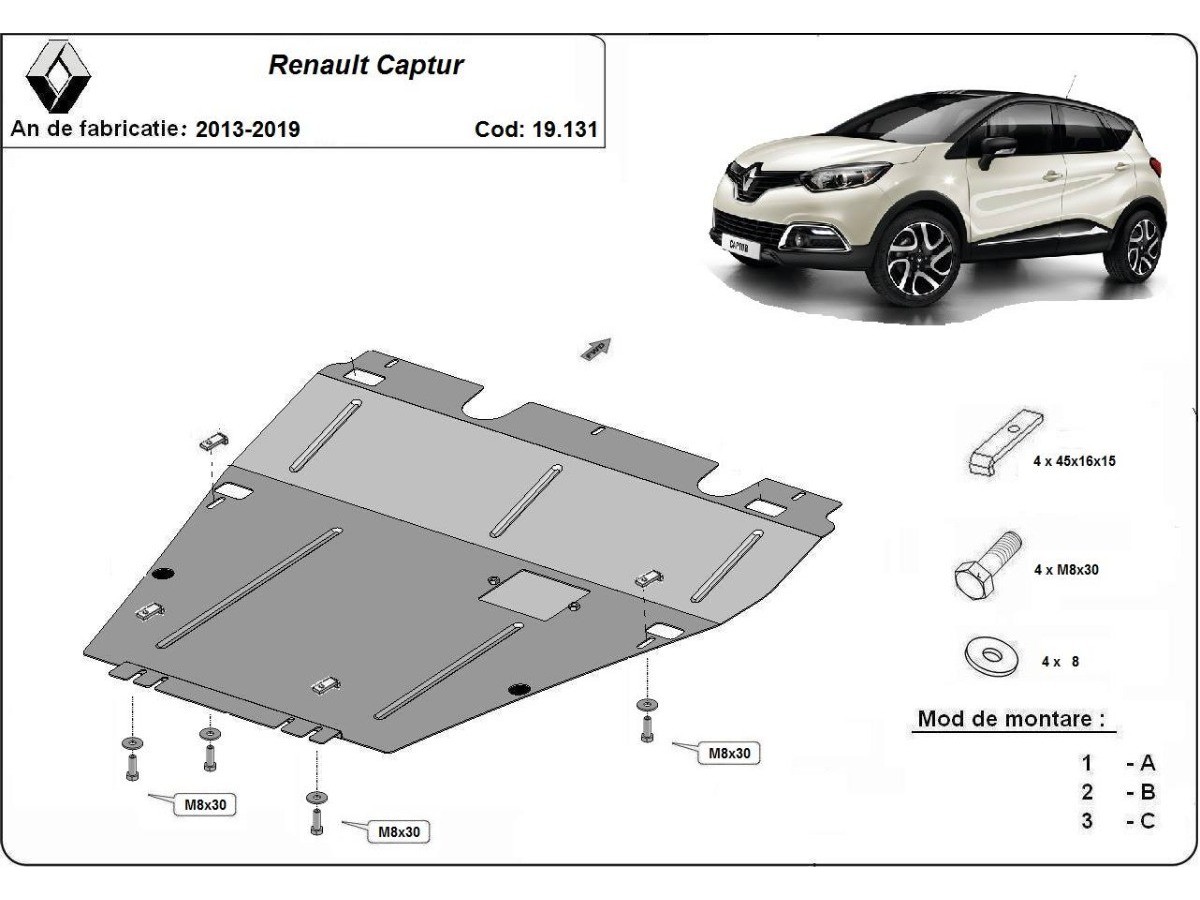 Renault Captur

An de fabricatie: 2013-2019

Cod: 19.131

CAPTUR

4 x 45x16x15

4 x M8x30

4 x 8

Mod de montare :

1 - A
2 - B
3 - C

M8x30

M8x30

M8x30