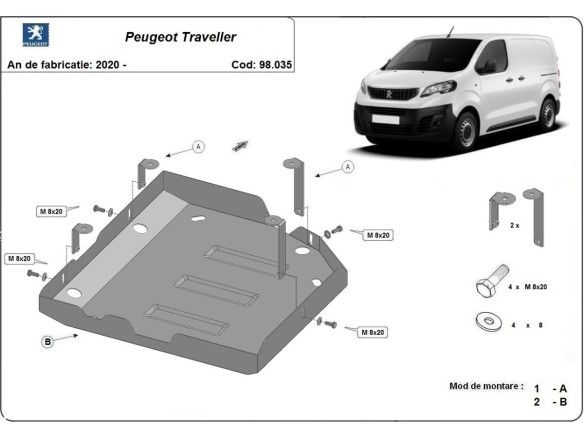 PEUGEOT

Peugeot Traveller

An de fabricatie: 2020 -

Cod: 98.035

A

A

M 8x20

M 8x20

M 8x20

M 8x20

B

2 x

4 x M 8x20

4 x 8

Mod de montare : 1 - A
2 - B