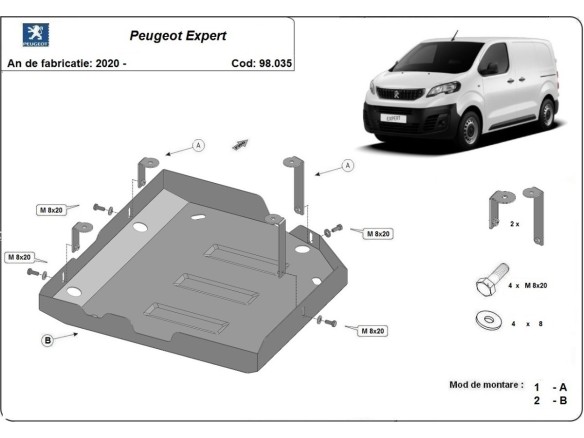 PEUGEOT

Peugeot Expert

An de fabricatie: 2020 -

Cod: 98.035

EXPERT

A

A

M 8x20

M 8x20

M 8x20

M 8x20

B

2 x

4 x M 8x20

4 x 8

Mod de montare : 1 - A
2 - B