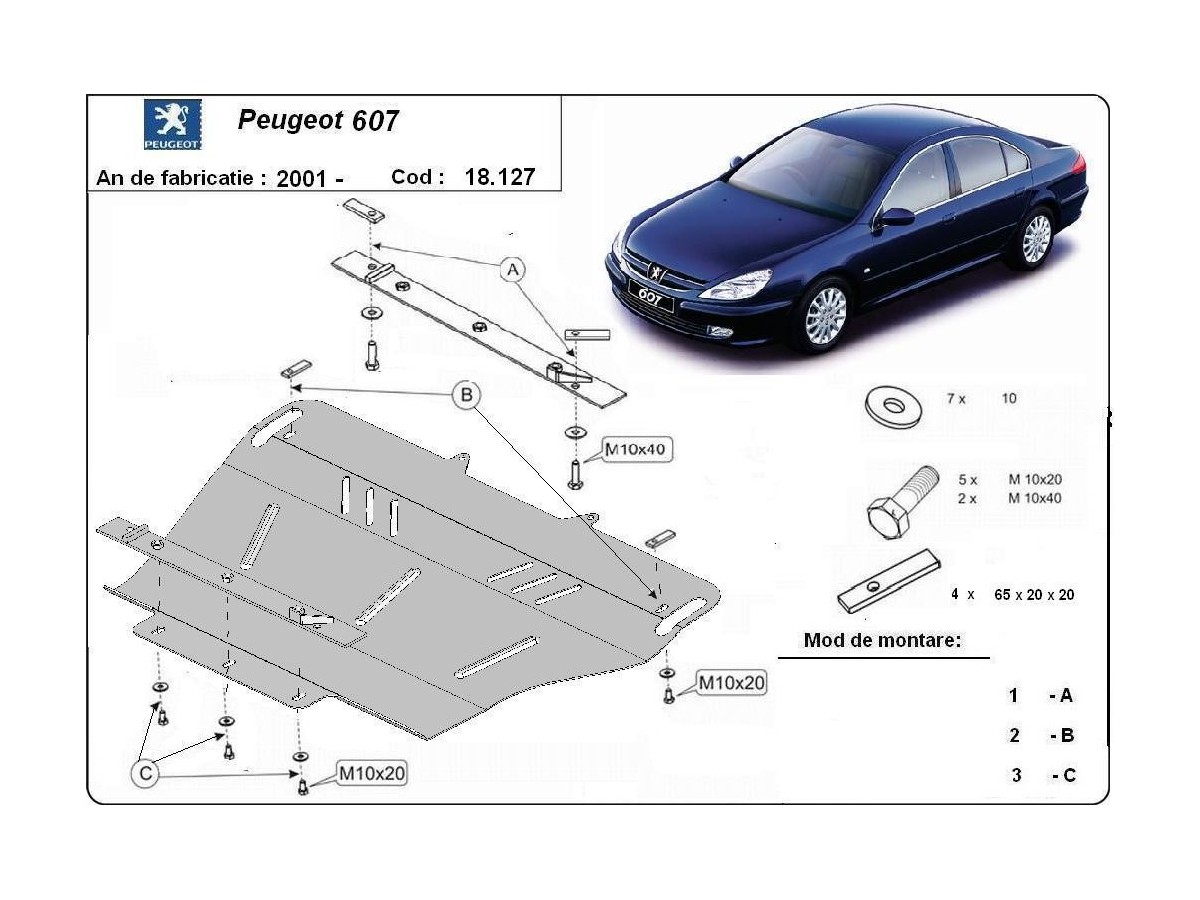 PEUGEOT

Peugeot 607

An de fabricatie : 2001 - Cod : 18.127

607

A

B

M10x40

M10x20

C

M10x20

7 x 10

5 x M 10x20
2 x M 10x40

4 x 65 x 20 x 20

Mod de montare:

1 - A
2 - B
3 - C