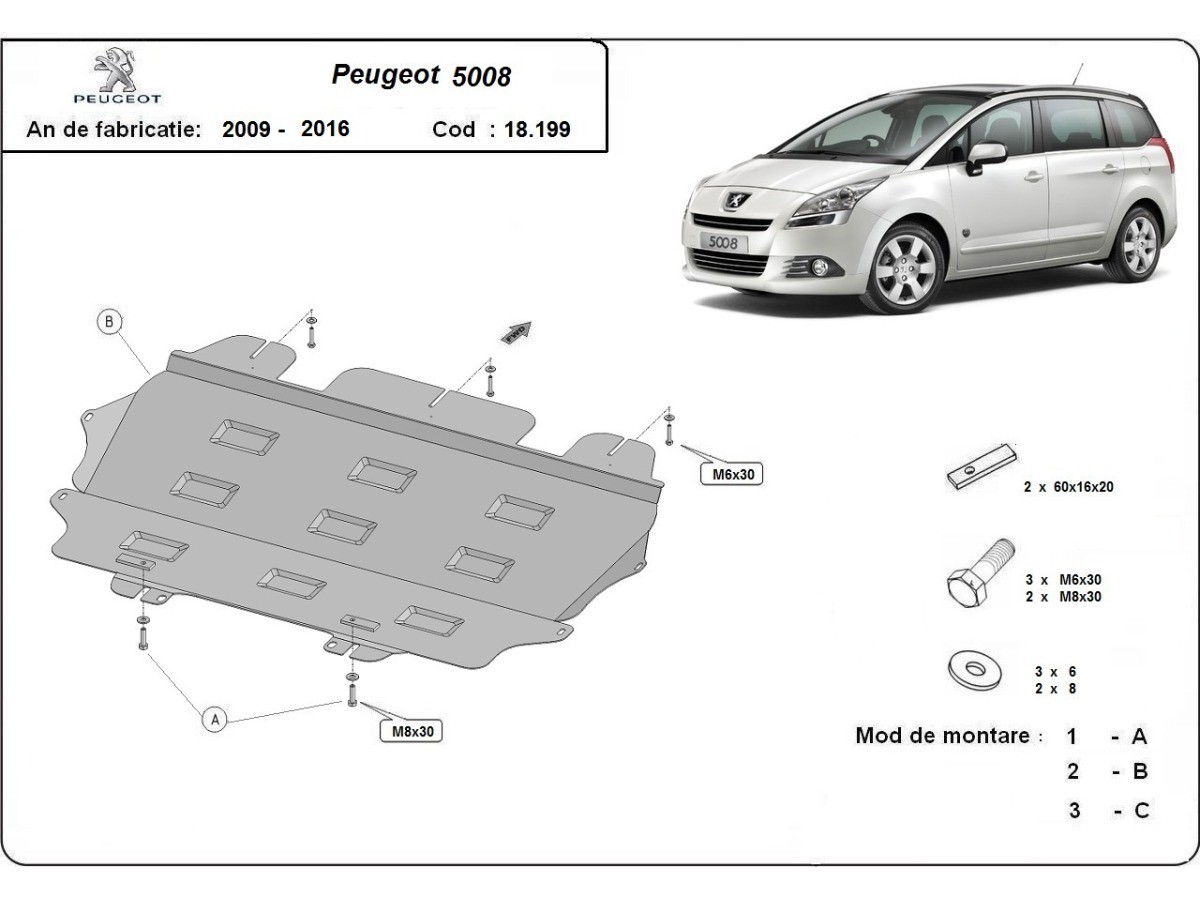 PEUGEOT

Peugeot 5008

An de fabricatie: 2009 - 2016 Cod : 18.199

5008

B

FWD

M6x30

A

M8x30

2 x 60x16x20

3 x M6x30
2 x M8x30

3 x 6
2 x 8

Mod de montare : 1 - A
2 - B
3 - C