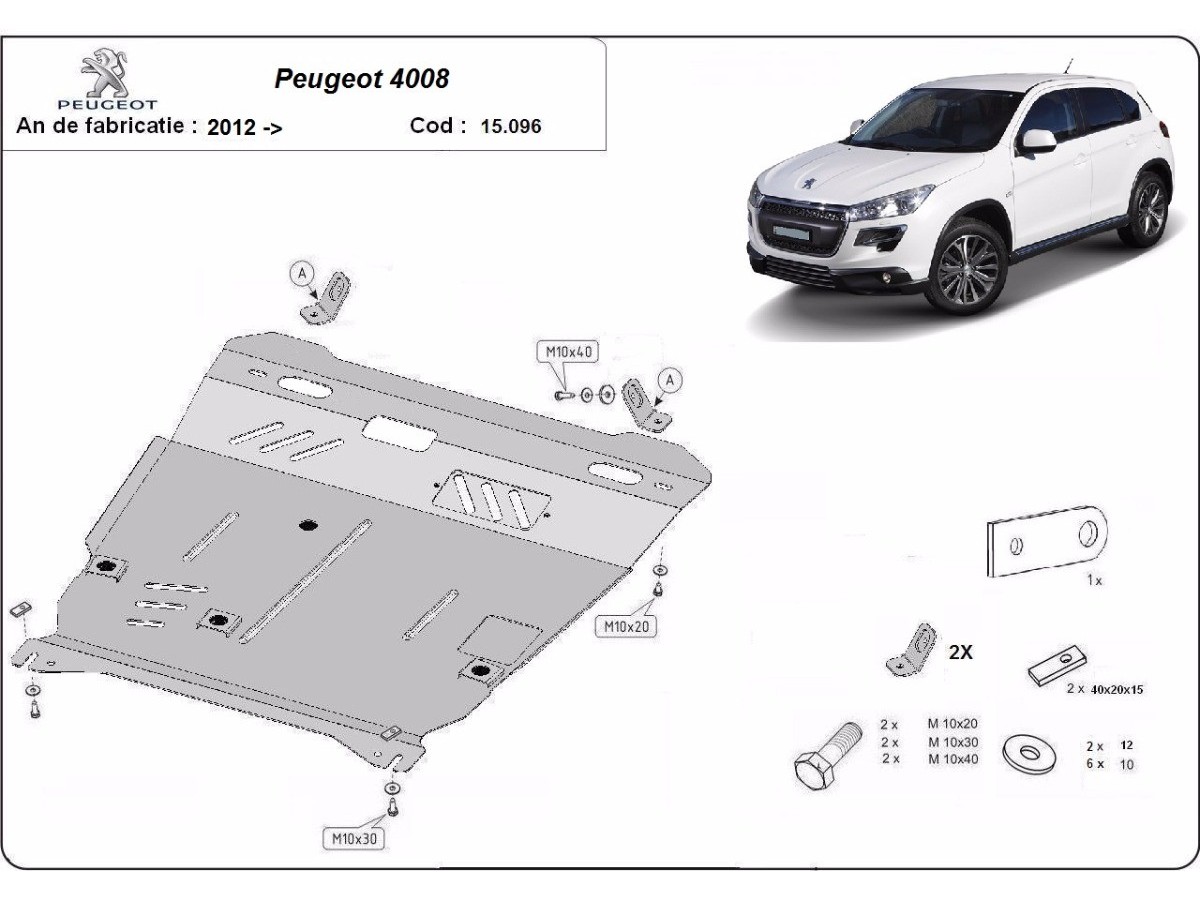 PEUGEOT

Peugeot 4008

An de fabricatie : 2012 ->

Cod : 15.096

A

M10x40

A

M10x20

M10x30

1 x

2X

2 x 40x20x15

2 x M 10x20
2 x M 10x30
2 x M 10x40

2 x 12
6 x 10