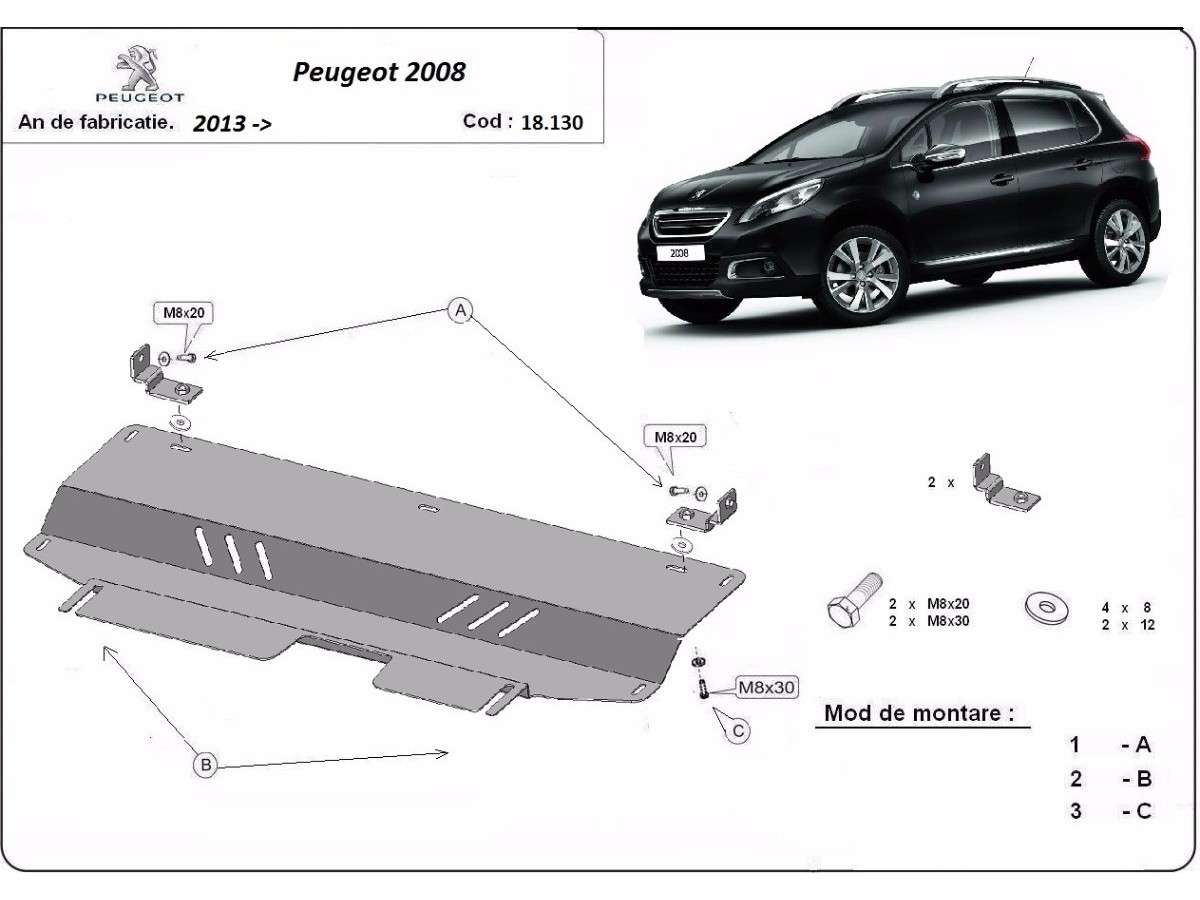 PEUGEOT

Peugeot 2008

An de fabricatie. 2013 ->

Cod : 18.130

2008

M8x20

A

M8x20

2 x

2 x M8x20
2 x M8x30

4 x 8
2 x 12

M8x30

C

B

Mod de montare :

1 - A
2 - B
3 - C