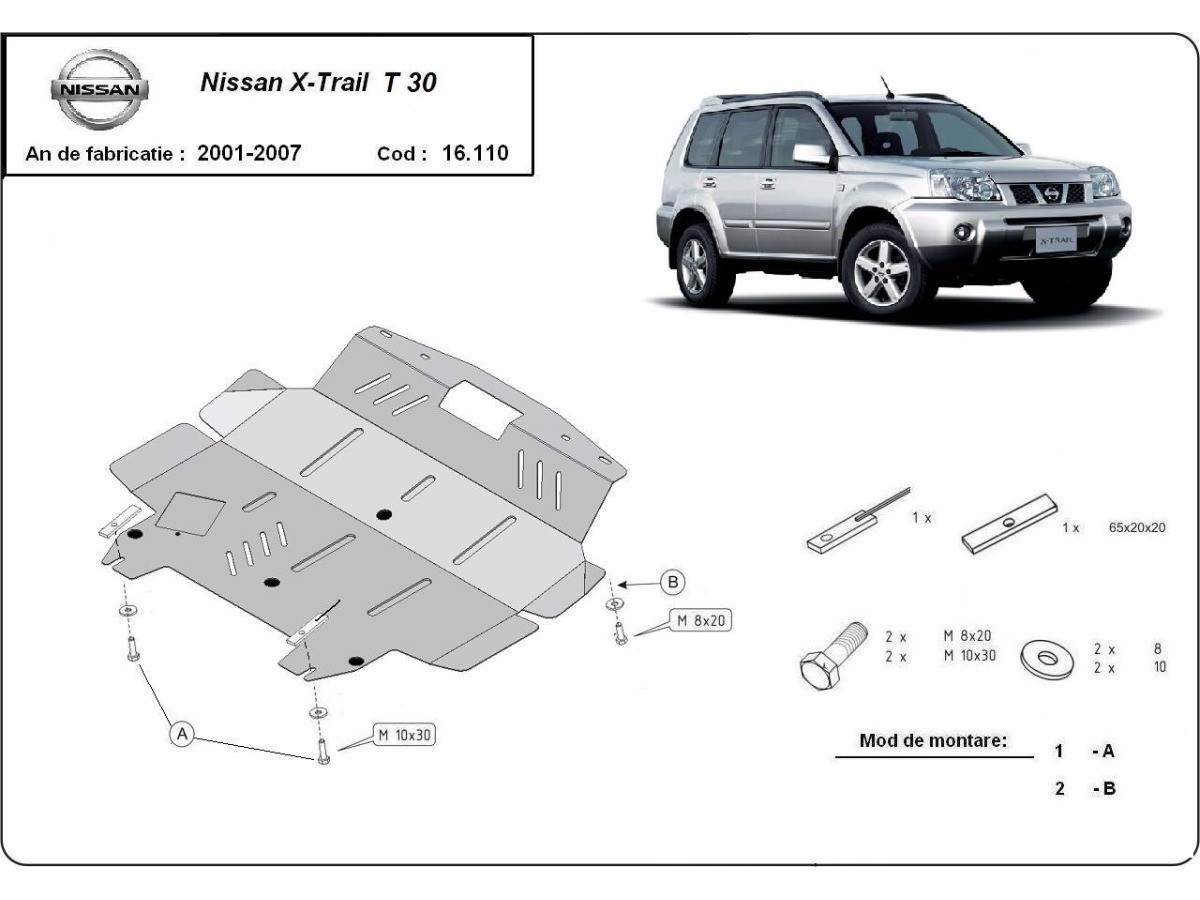 NISSAN

Nissan X-Trail T 30

An de fabricatie : 2001-2007 Cod : 16.110

X-TRAIL

B

M 8x20

A

M 10x30

1 x

1 x 65x20x20

2 x M 8x20
2 x M 10x30

2 x 8
2 x 10

Mod de montare:

1 - A

2 - B